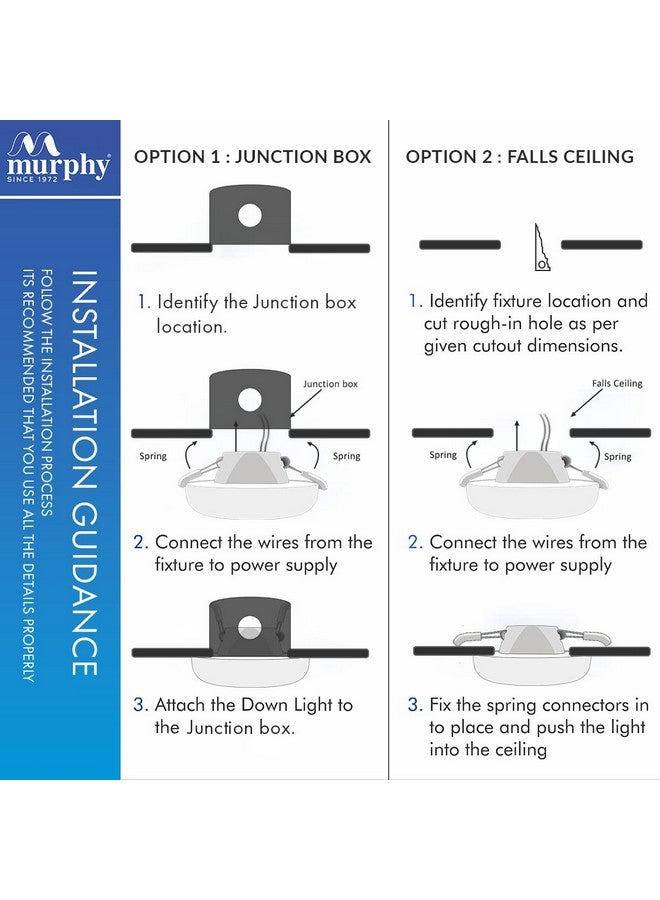 murphy
SINCE 1972

INSTALLATION GUIDANCE

FOLLOW THE INSTALLATION PROCESS
ITS RECOMMENDED THAT YOU USE ALL THE DETAILS PROPERLY

OPTION 1 : JUNCTION BOX

1. Identify the Junction box location.

Junction box

Spring

Spring

2. Connect the wires from the fixture to power supply

3. Attach the Down Light to the Junction box.

OPTION 2 : FALLS CEILING

1. Identify fixture location and cut rough-in hole as per given cutout dimensions.

Falls Ceiling

Spring

Spring

2. Connect the wires from the fixture to power supply

3. Fix the spring connectors in to place and push the light into the ceiling