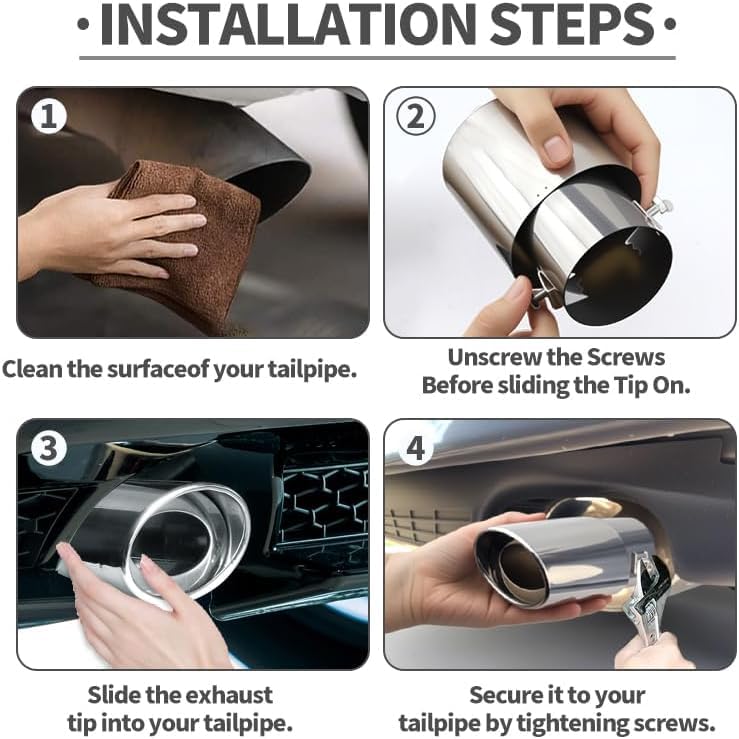 · INSTALLATION STEPS ·

1

Clean the surfaceof your tailpipe.

2

Unscrew the Screws Before sliding the Tip On.

3

Slide the exhaust tip into your tailpipe.

4

Secure it to your tailpipe by tightening screws.