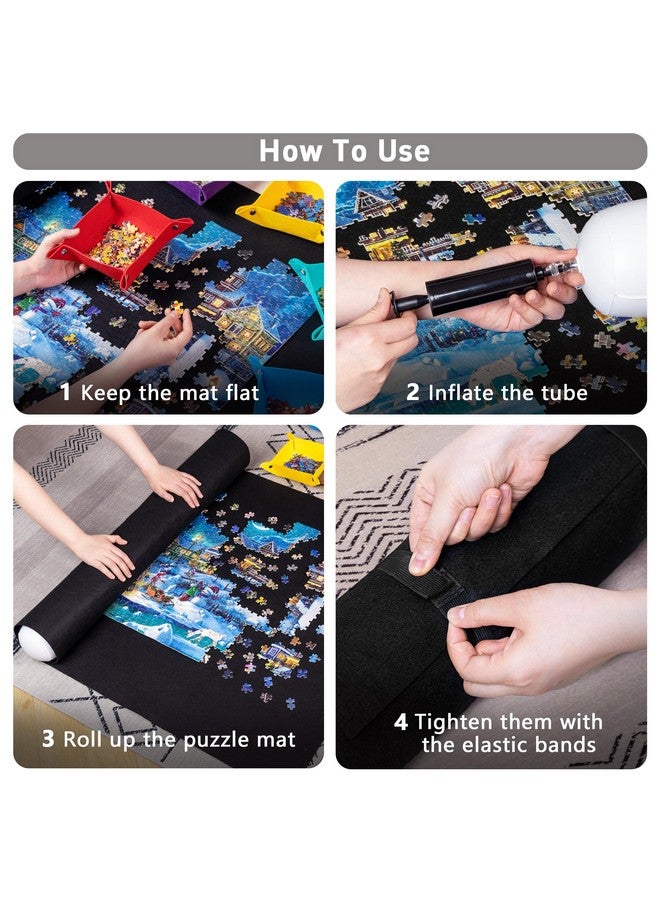 How To Use

1 Keep the mat flat

2 Inflate the tube

3 Roll up the puzzle mat

4 Tighten them with the elastic bands