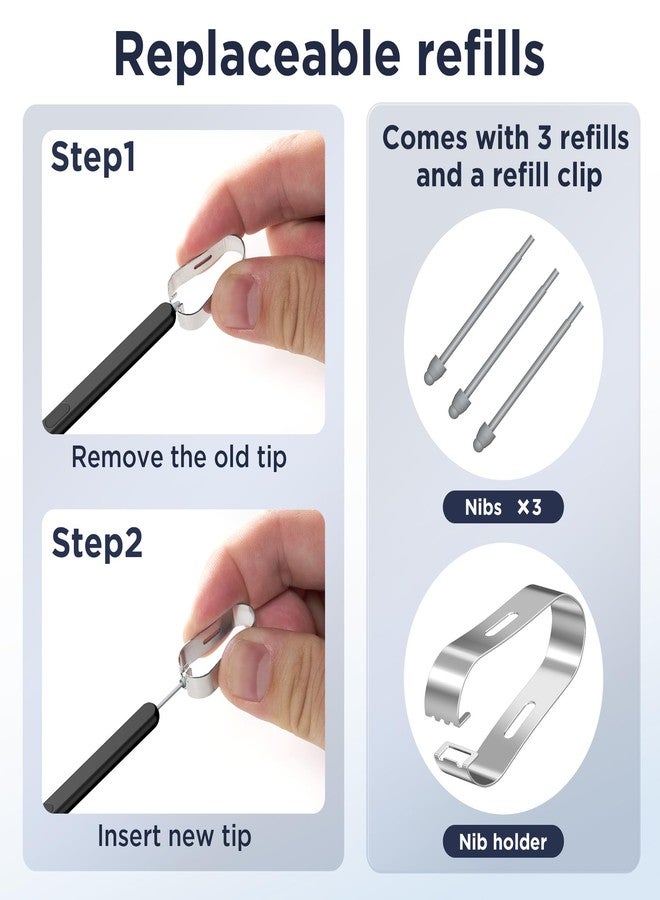 Replaceable refills

Step1

Remove the old tip

Step2

Insert new tip

Comes with 3 refills and a refill clip

Nibs ×3

Nib holder