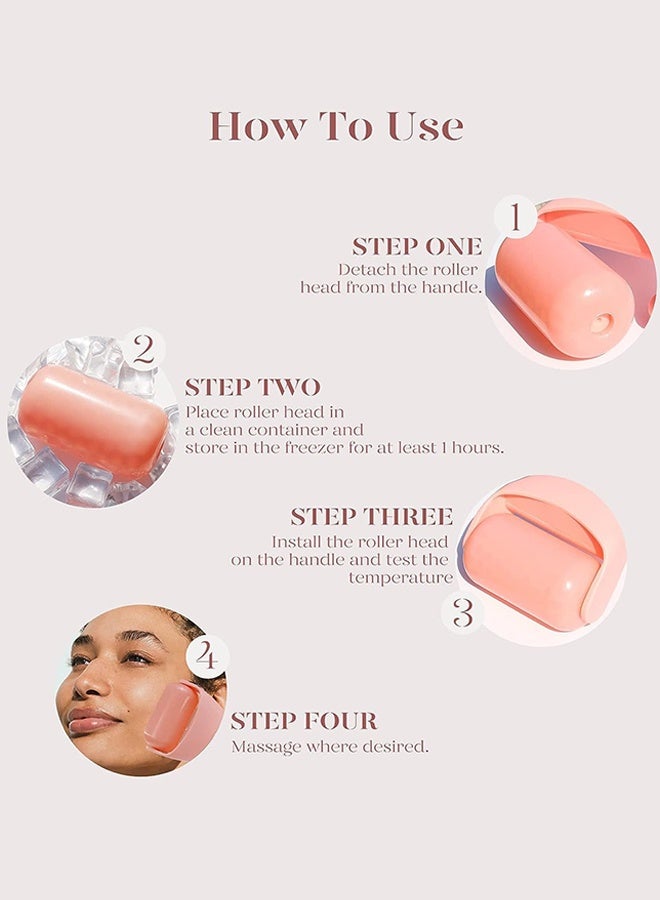 How To Use

1

STEP ONE
Detach the roller head from the handle.

2

STEP TWO
Place roller head in a clean container and store in the freezer for at least 1 hours.

STEP THREE
Install the roller head on the handle and test the temperature

3

4

STEP FOUR
Massage where desired.