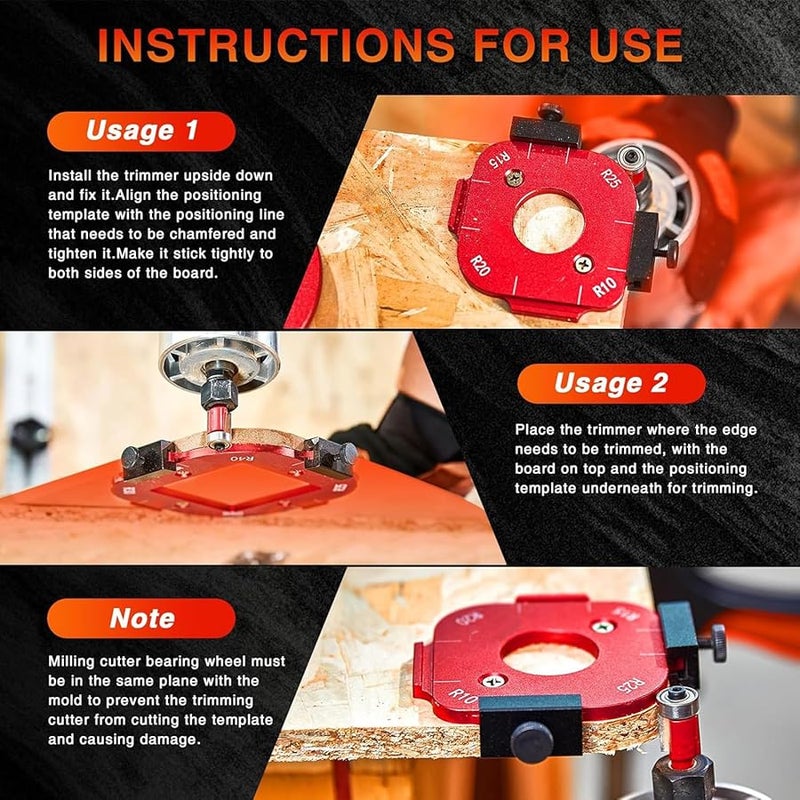 INSTRUCTIONS FOR USE

Usage 1

Install the trimmer upside down and fix it.Align the positioning template with the positioning line that needs to be chamfered and tighten it.Make it stick tightly to both sides of the board.

R15
R25
R20
R10

R40

Usage 2

Place the trimmer where the edge needs to be trimmed, with the board on top and the positioning template underneath for trimming.

Note

Milling cutter bearing wheel must be in the same plane with the mold to prevent the trimming cutter from cutting the template and causing damage.

R20
R15
R10
R25