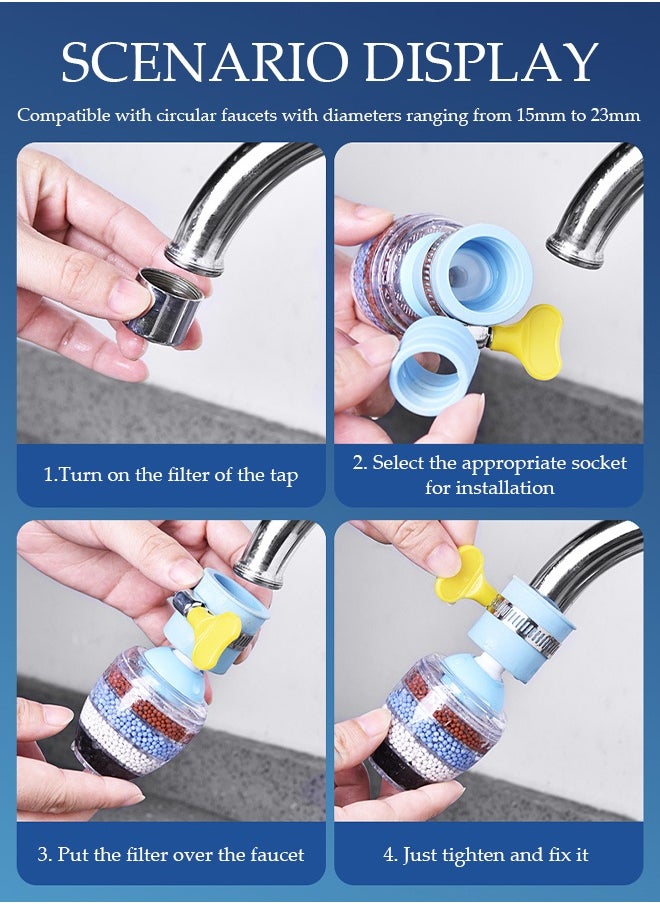 SCENARIO DISPLAY

Compatible with circular faucets with diameters ranging from 15mm to 23mm

1.Turn on the filter of the tap

2. Select the appropriate socket for installation

3. Put the filter over the faucet

4. Just tighten and fix it