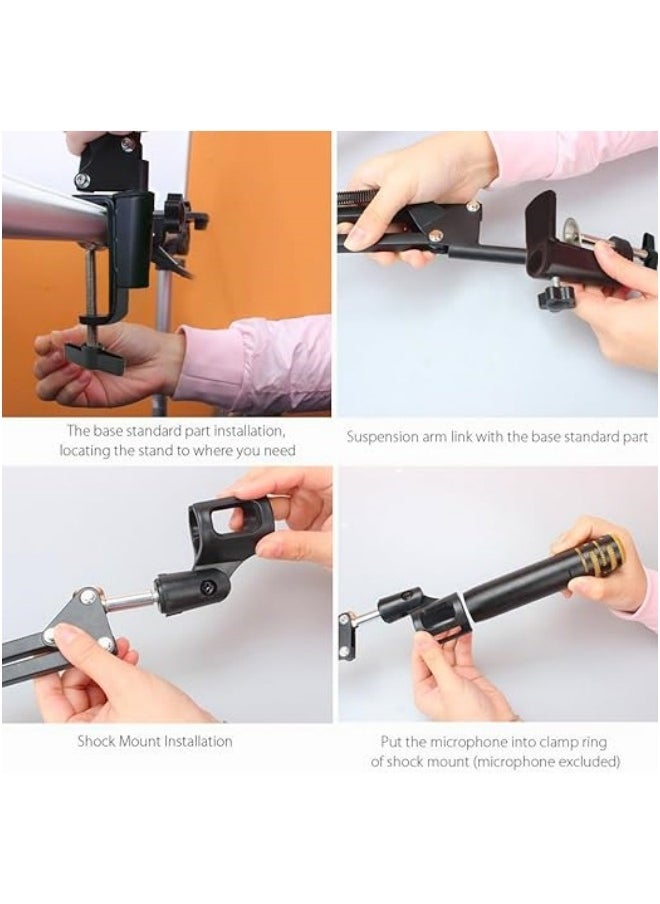 The base standard part installation, locating the stand to where you need

Suspension arm link with the base standard part

Shock Mount Installation

Put the microphone into clamp ring of shock mount (microphone excluded)