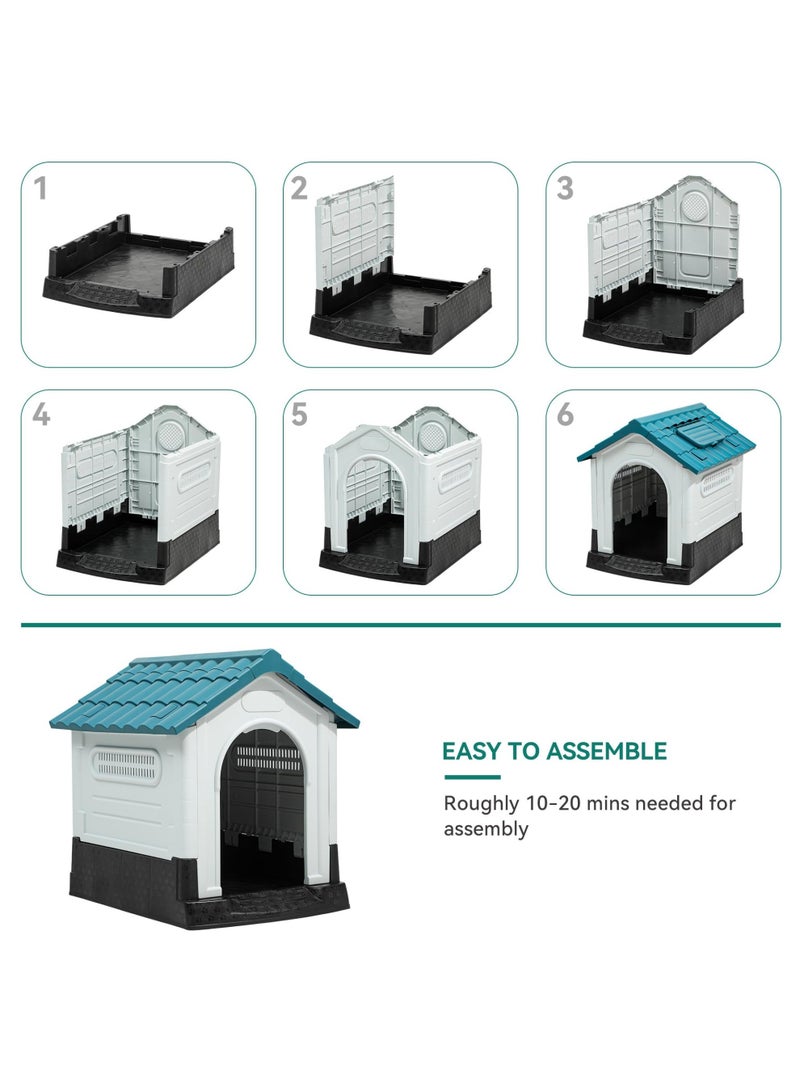 1

2

3

4

5

6

EASY TO ASSEMBLE

Roughly 10-20 mins needed for assembly