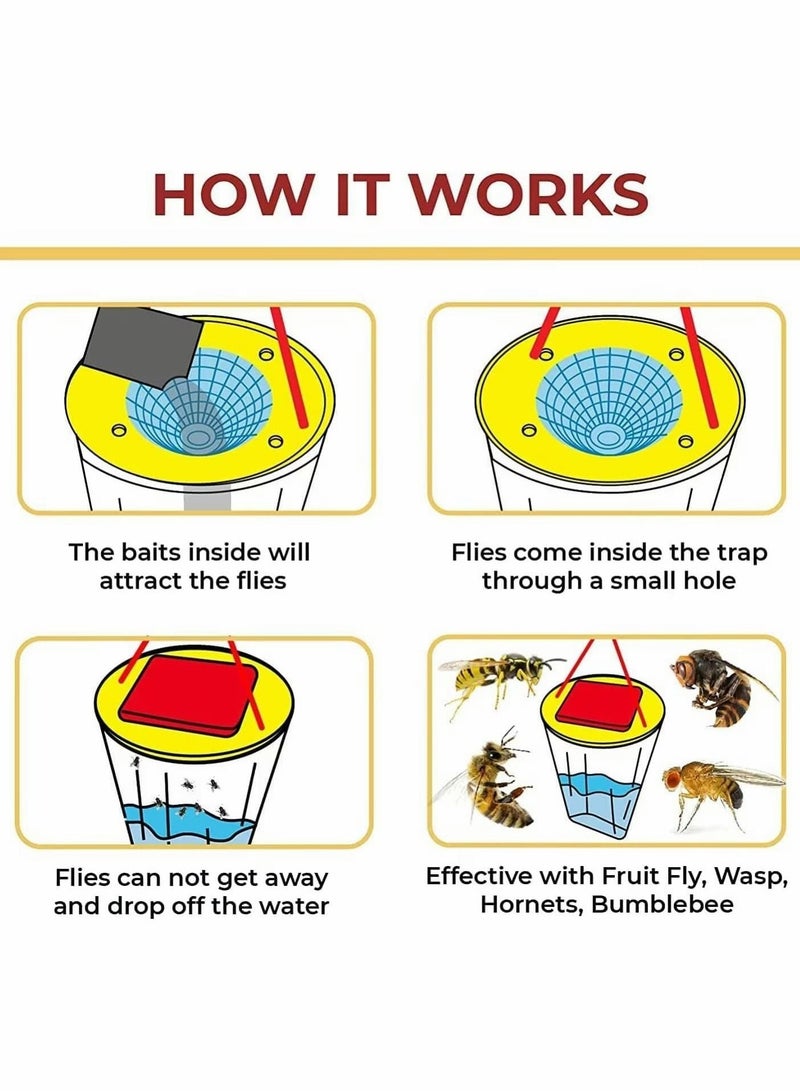 HOW IT WORKS

The baits inside will attract the flies

Flies come inside the trap through a small hole

Flies can not get away and drop off the water

Effective with Fruit Fly, Wasp, Hornets, Bumblebee