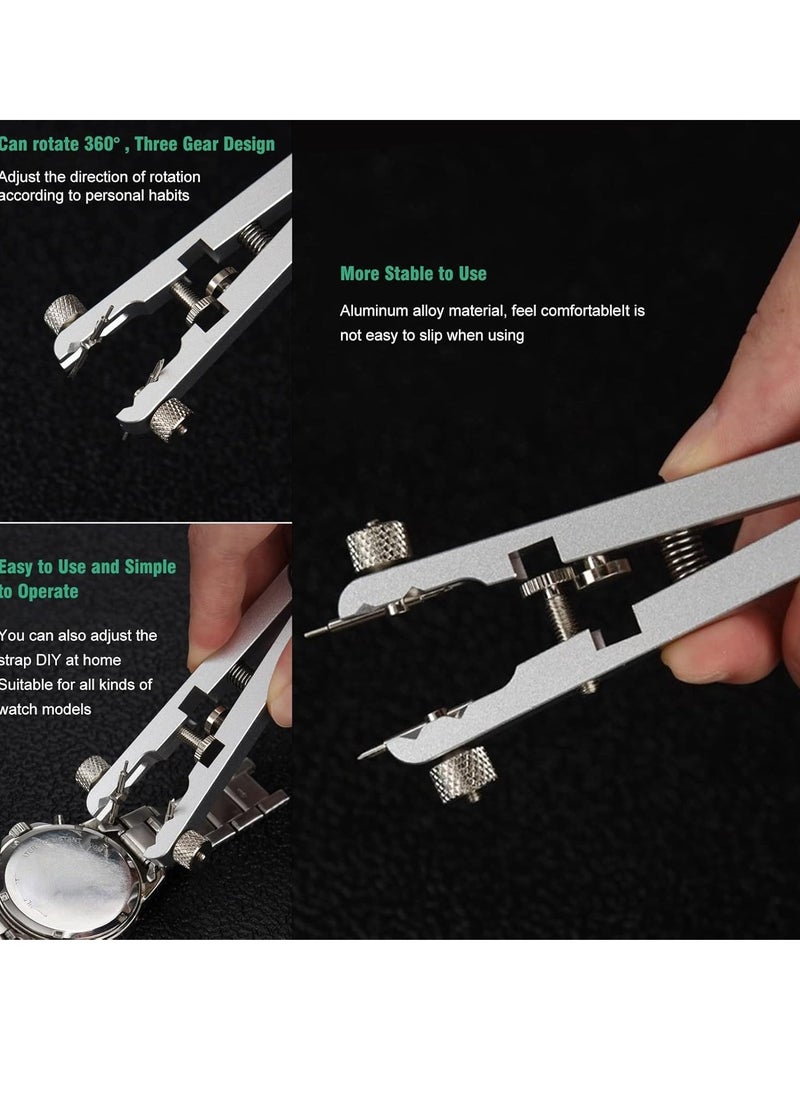 Can rotate 360° , Three Gear Design

Adjust the direction of rotation according to personal habits

Easy to Use and Simple to Operate

You can also adjust the strap DIY at home Suitable for all kinds of watch models

More Stable to Use

Aluminum alloy material, feel comfortableIt is not easy to slip when using