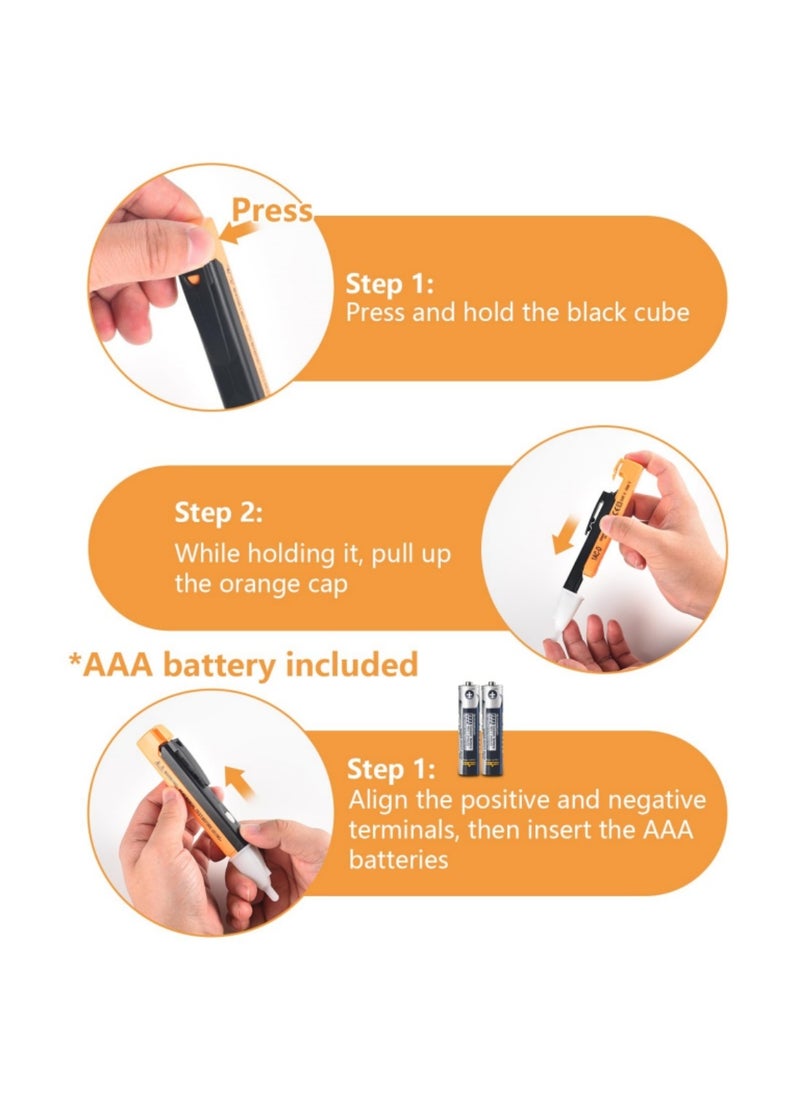 Press

Step 1:
Press and hold the black cube

Step 2:
While holding it, pull up the orange cap

*AAA battery included

Step 1:
Align the positive and negative terminals, then insert the AAA batteries