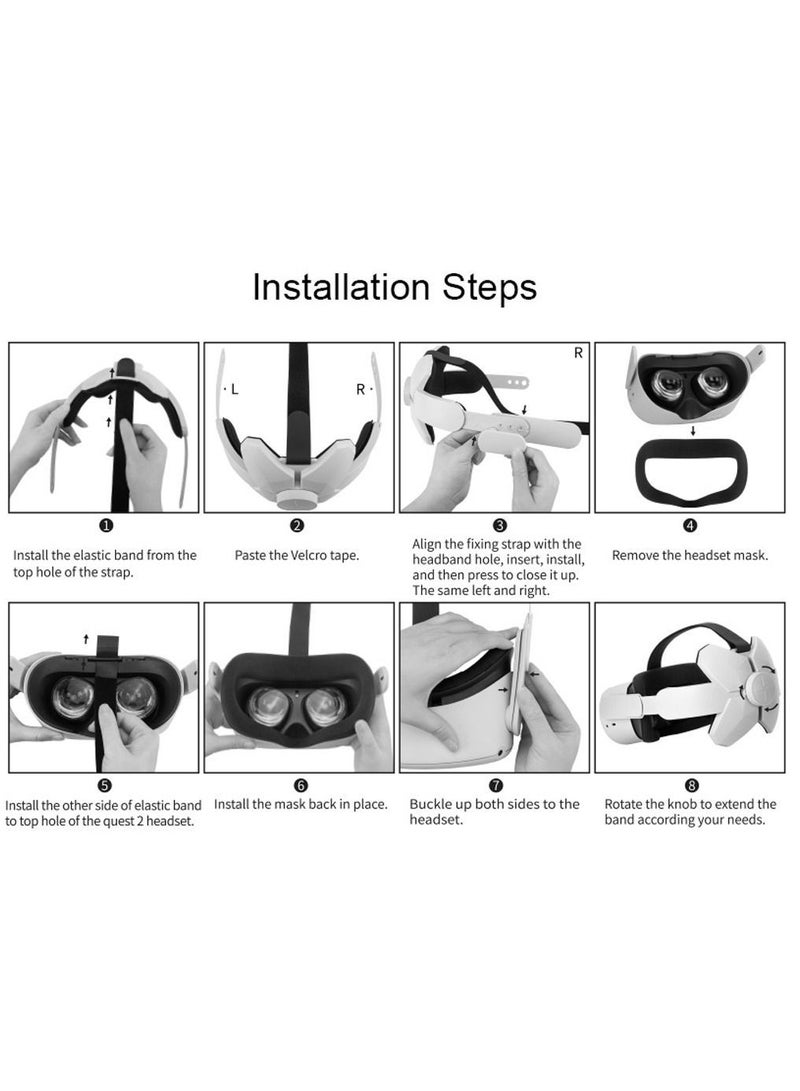 Installation Steps

L R

R

❶
Install the elastic band from the top hole of the strap.

❷
Paste the Velcro tape.

❸
Align the fixing strap with the headband hole, insert, install, and then press to close it up. The same left and right.

❹
Remove the headset mask.

❺
Install the other side of elastic band to top hole of the quest 2 headset.

❻
Install the mask back in place.

❼
Buckle up both sides to the headset.

❽
Rotate the knob to extend the band according your needs.