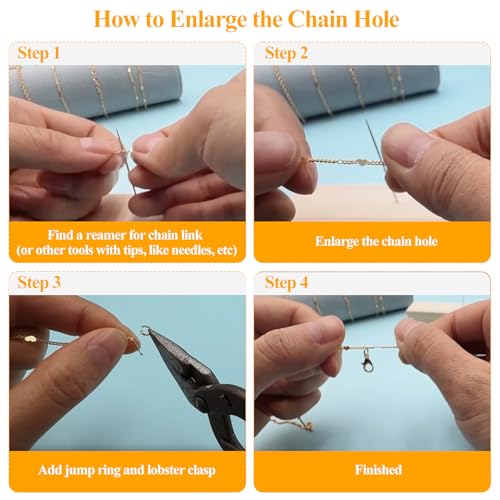 How to Enlarge the Chain Hole

Step 1

Find a reamer for chain link
(or other tools with tips, like needles, etc)

Step 2

Enlarge the chain hole

Step 3

Add jump ring and lobster clasp

Step 4

Finished