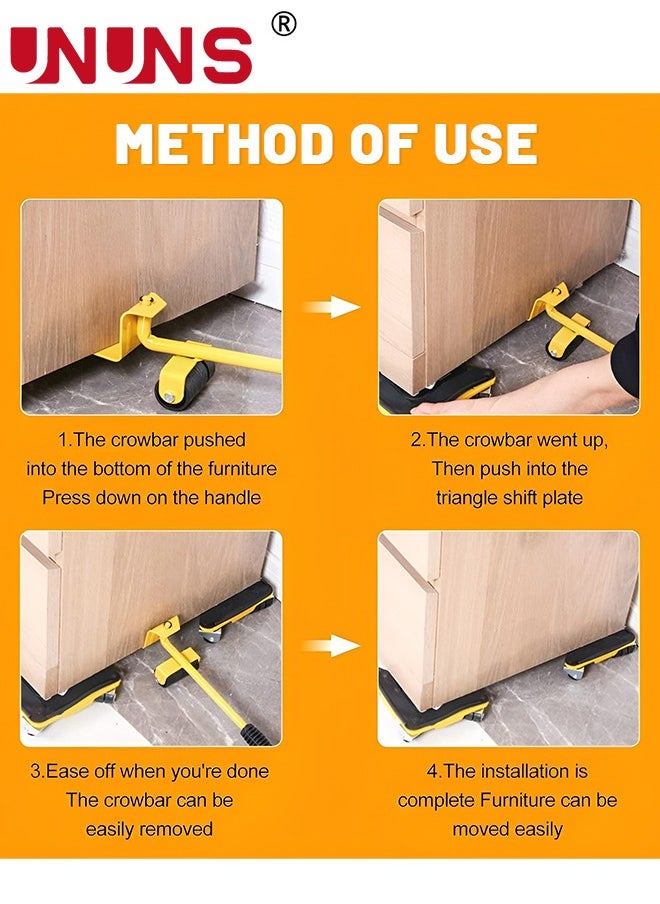 UNUNS ®

METHOD OF USE

1.The crowbar pushed into the bottom of the furniture Press down on the handle

2.The crowbar went up, Then push into the triangle shift plate

3.Ease off when you're done The crowbar can be easily removed

4.The installation is complete Furniture can be moved easily