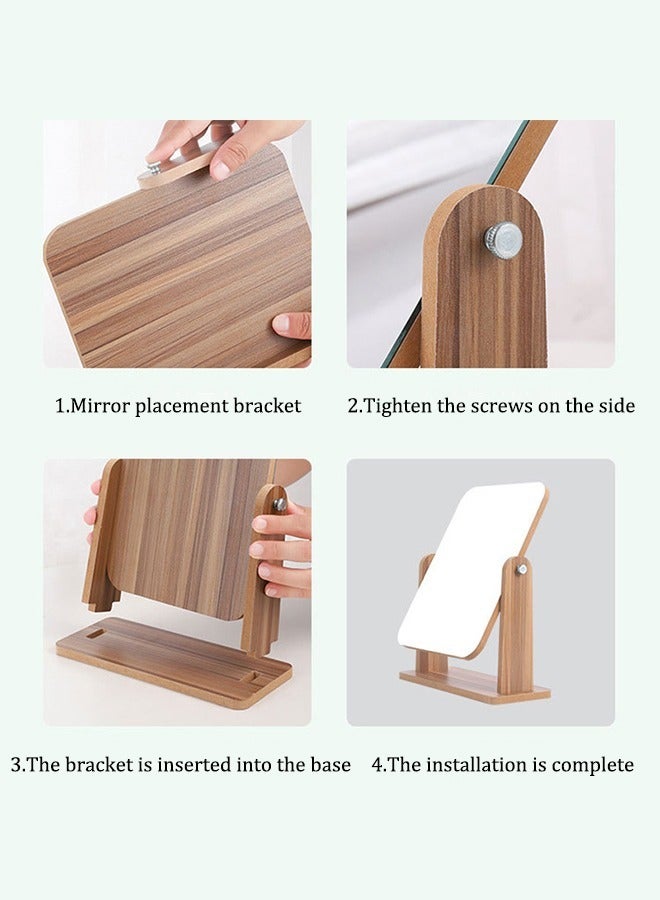 1.Mirror placement bracket

2.Tighten the screws on the side

3.The bracket is inserted into the base

4.The installation is complete