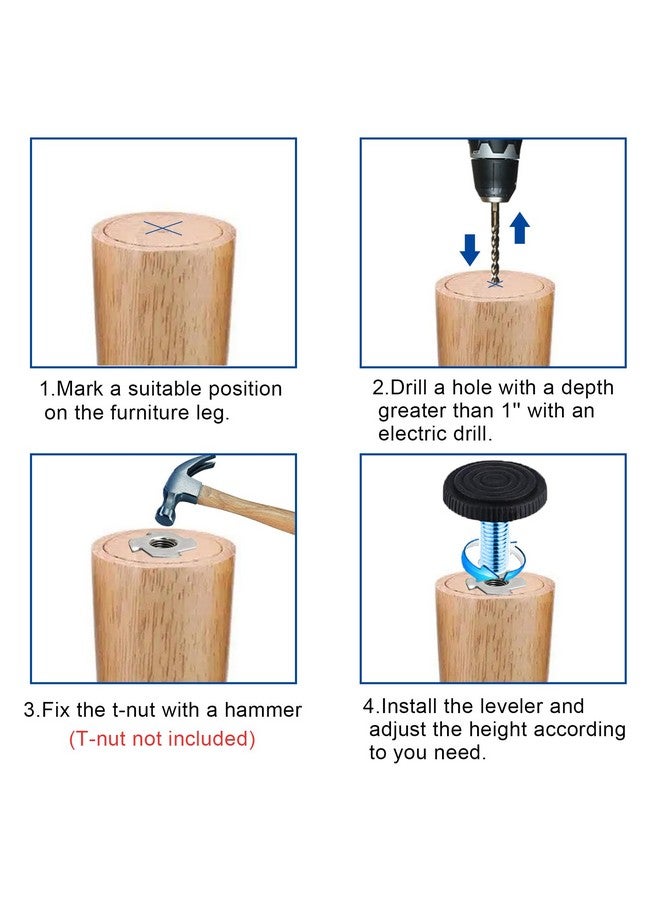 1.Mark a suitable position on the furniture leg.

2.Drill a hole with a depth greater than 1" with an electric drill.

3.Fix the t-nut with a hammer
(T-nut not included)

4.Install the leveler and adjust the height according to you need.