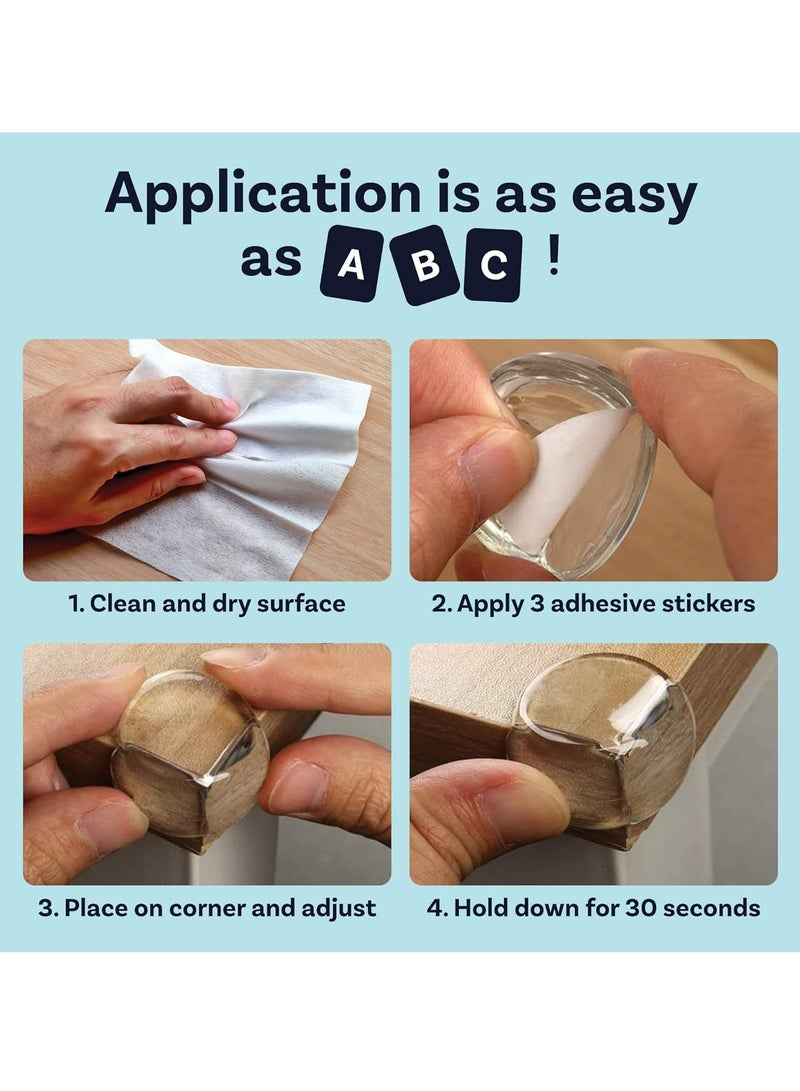 Application is as easy as A B C !

1. Clean and dry surface

2. Apply 3 adhesive stickers

3. Place on corner and adjust

4. Hold down for 30 seconds