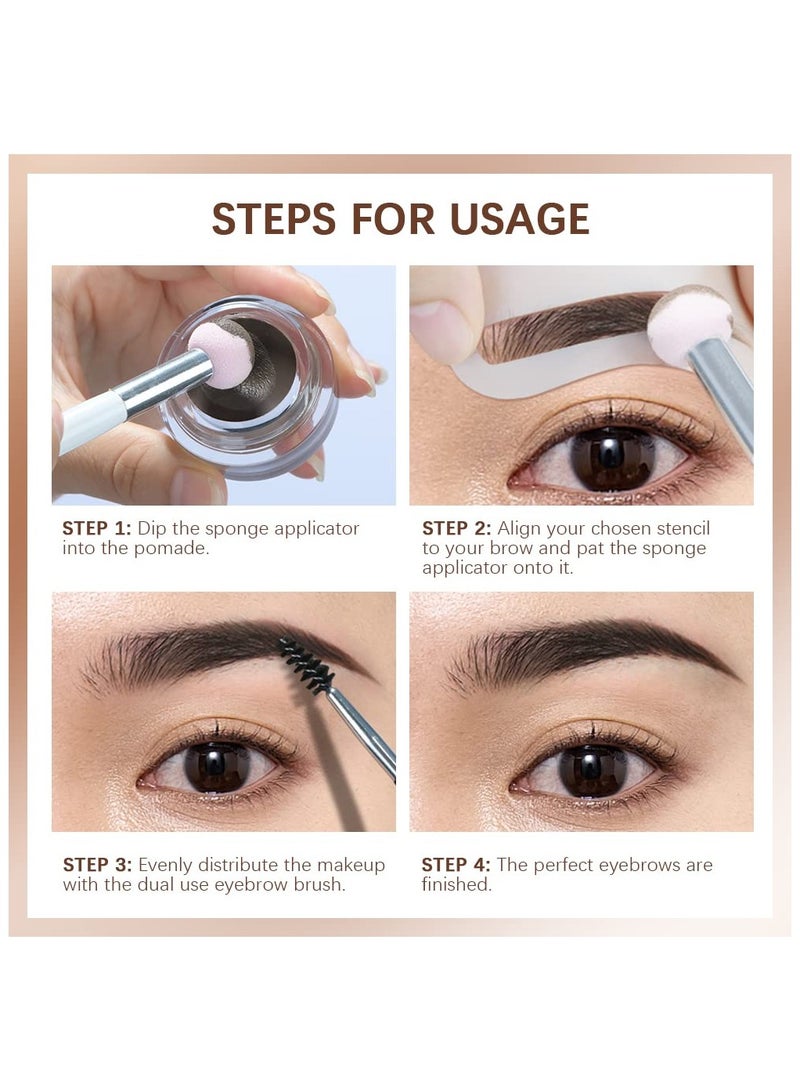 STEPS FOR USAGE

STEP 1: Dip the sponge applicator into the pomade.

STEP 2: Align your chosen stencil to your brow and pat the sponge applicator onto it.

STEP 3: Evenly distribute the makeup with the dual use eyebrow brush.

STEP 4: The perfect eyebrows are finished.