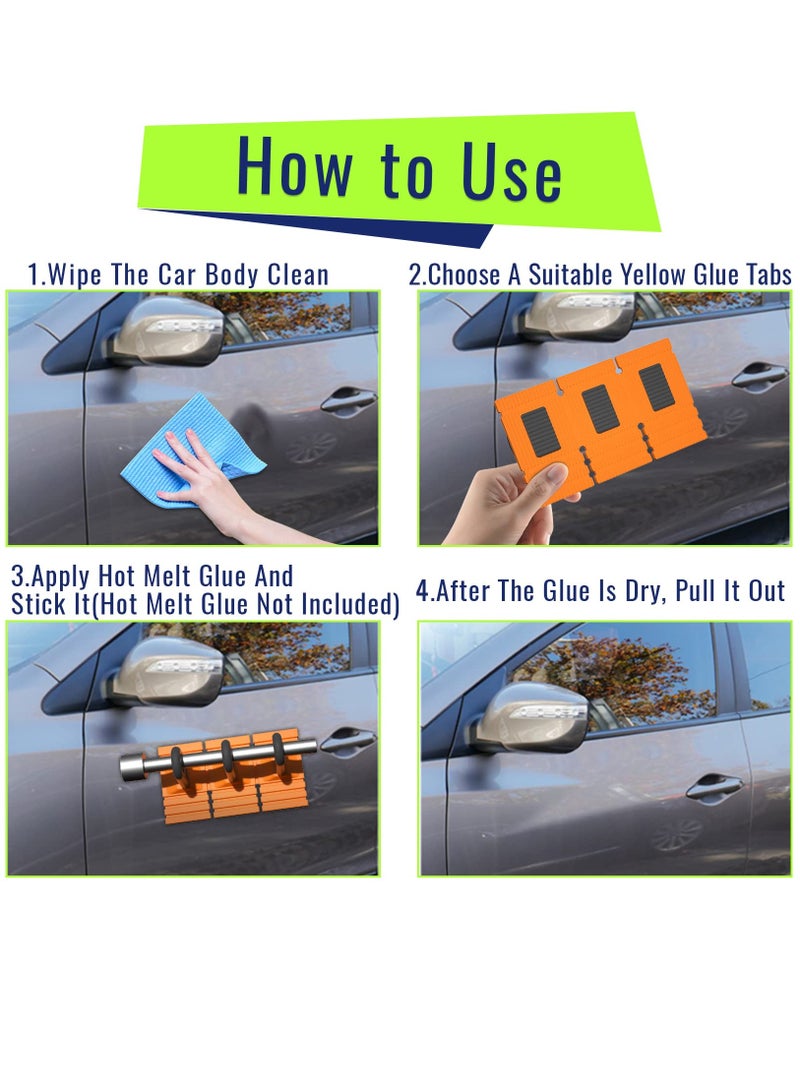 How to Use

1.Wipe The Car Body Clean

2.Choose A Suitable Yellow Glue Tabs

3.Apply Hot Melt Glue And Stick It(Hot Melt Glue Not Included)

4.After The Glue Is Dry, Pull It Out