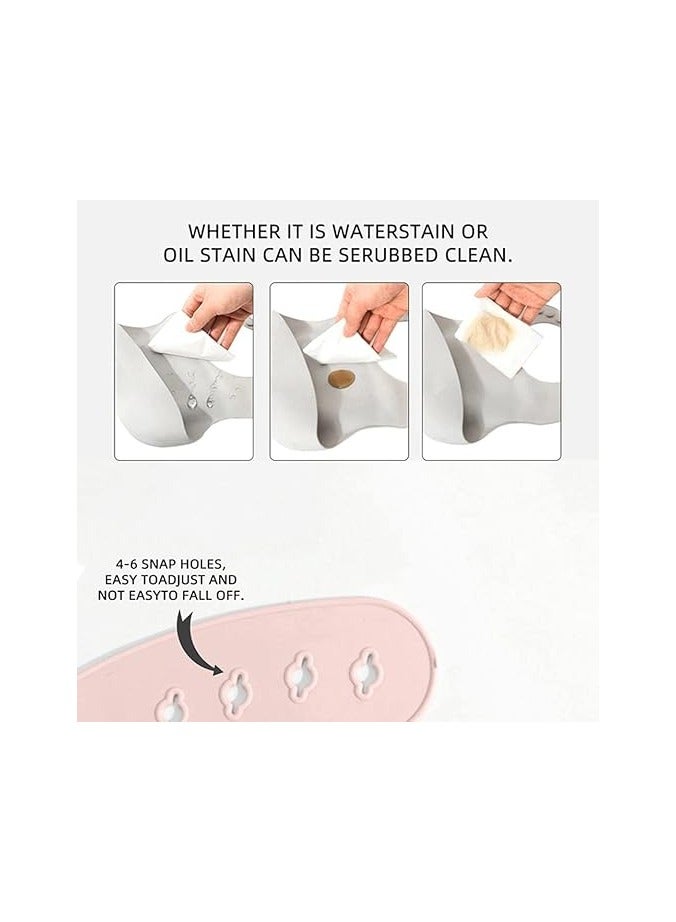 WHETHER IT IS WATERSTAIN OR OIL STAIN CAN BE SERUBBED CLEAN.

4-6 SNAP HOLES, EASY TOADJUST AND NOT EASYTO FALL OFF.