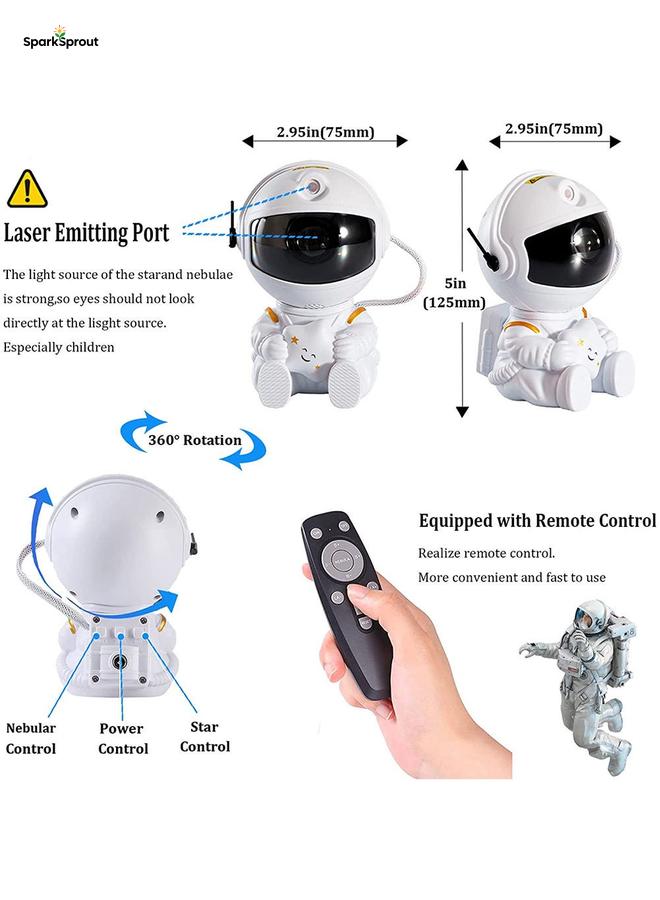 SparkSprout

2.95in(75mm)

2.95in(75mm)

Laser Emitting Port

The light source of the starand nebulae is strong,so eyes should not look directly at the lisght source. Especially children

5in (125mm)

360° Rotation

Equipped with Remote Control

Realize remote control.

More convenient and fast to use

Nebular Control

Power Control

Star Control