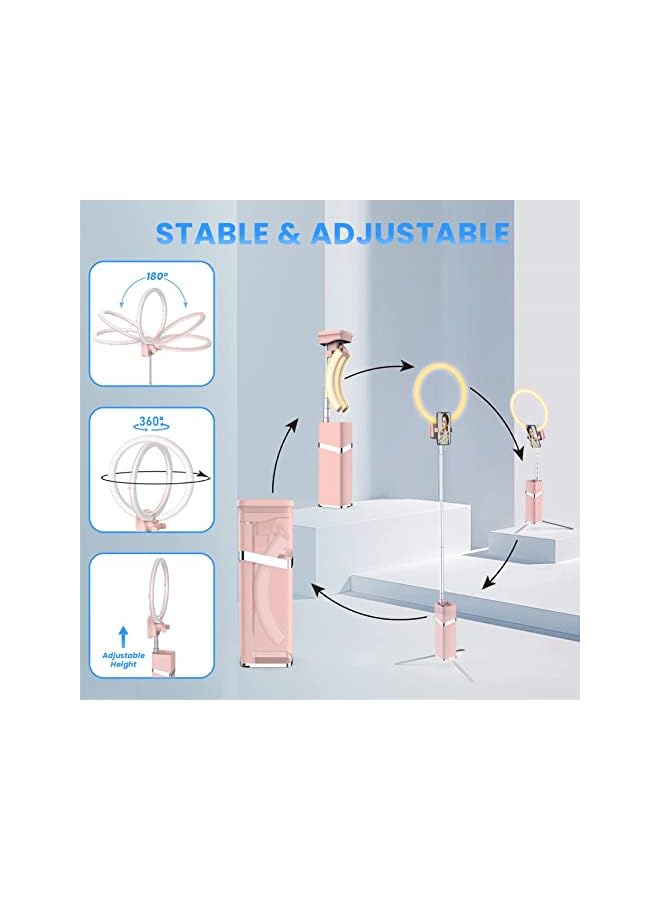 STABLE & ADJUSTABLE

180°

360°

Adjustable Height