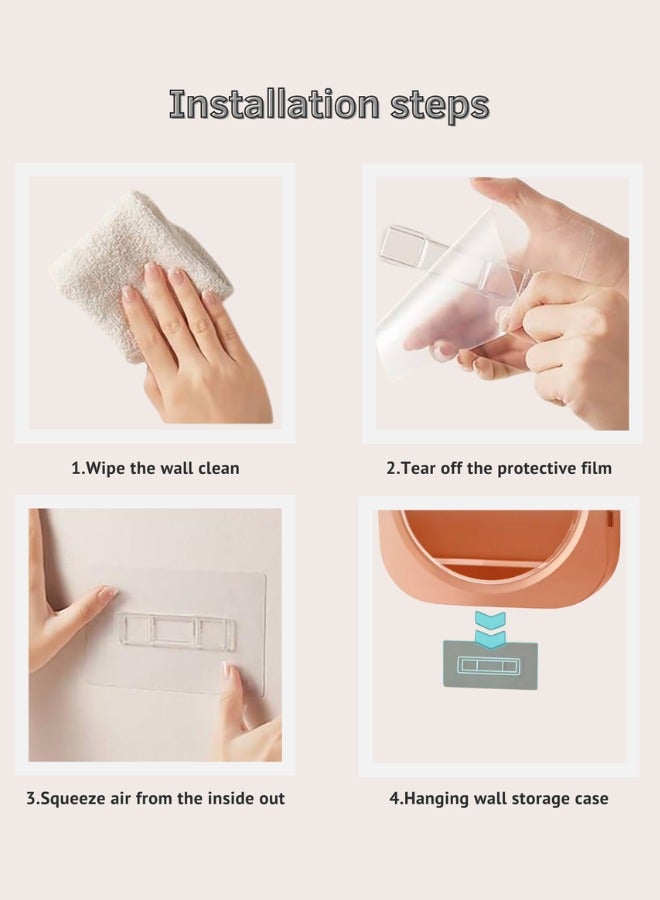 Installation steps

1.Wipe the wall clean

2.Tear off the protective film

3.Squeeze air from the inside out

4.Hanging wall storage case