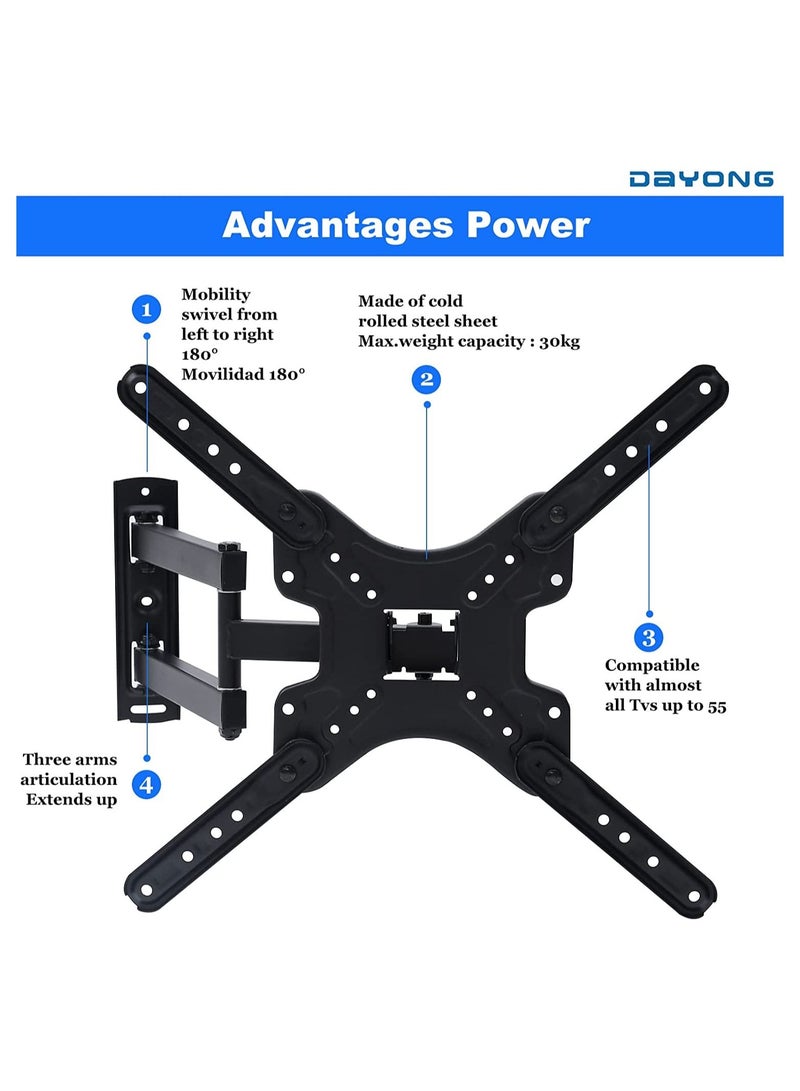 DAYONG

Advantages Power

1
Mobility swivel from left to right 180° Movilidad 180°

Made of cold rolled steel sheet Max.weight capacity : 30kg

2

3
Compatible with almost all Tvs up to 55

Three arms articulation Extends up

4