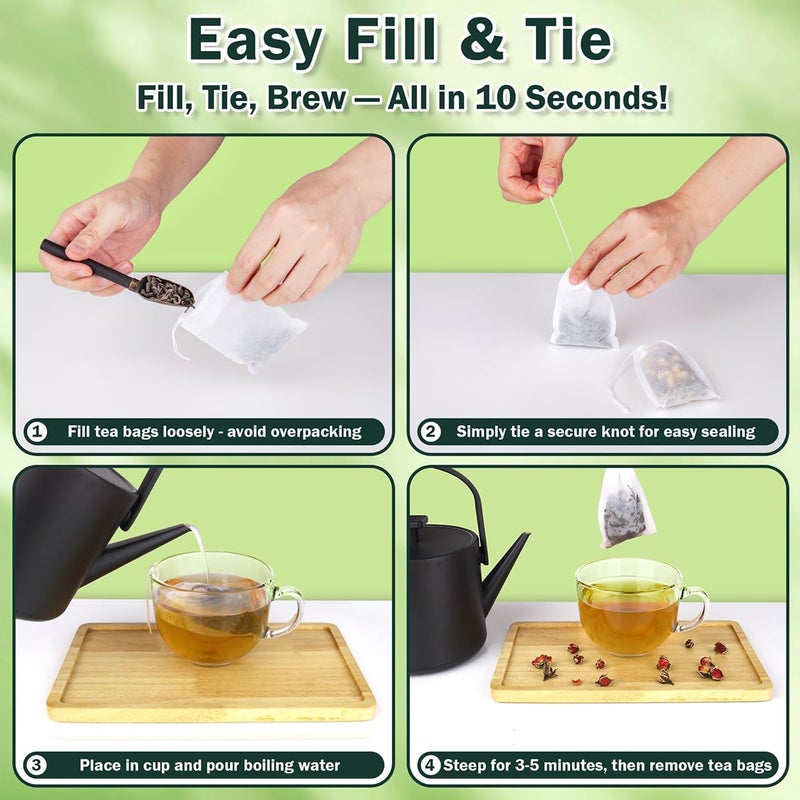 Easy Fill & Tie

Fill, Tie, Brew — All in 10 Seconds!

1 Fill tea bags loosely - avoid overpacking

2 Simply tie a secure knot for easy sealing

3 Place in cup and pour boiling water

4 Steep for 3-5 minutes, then remove tea bags