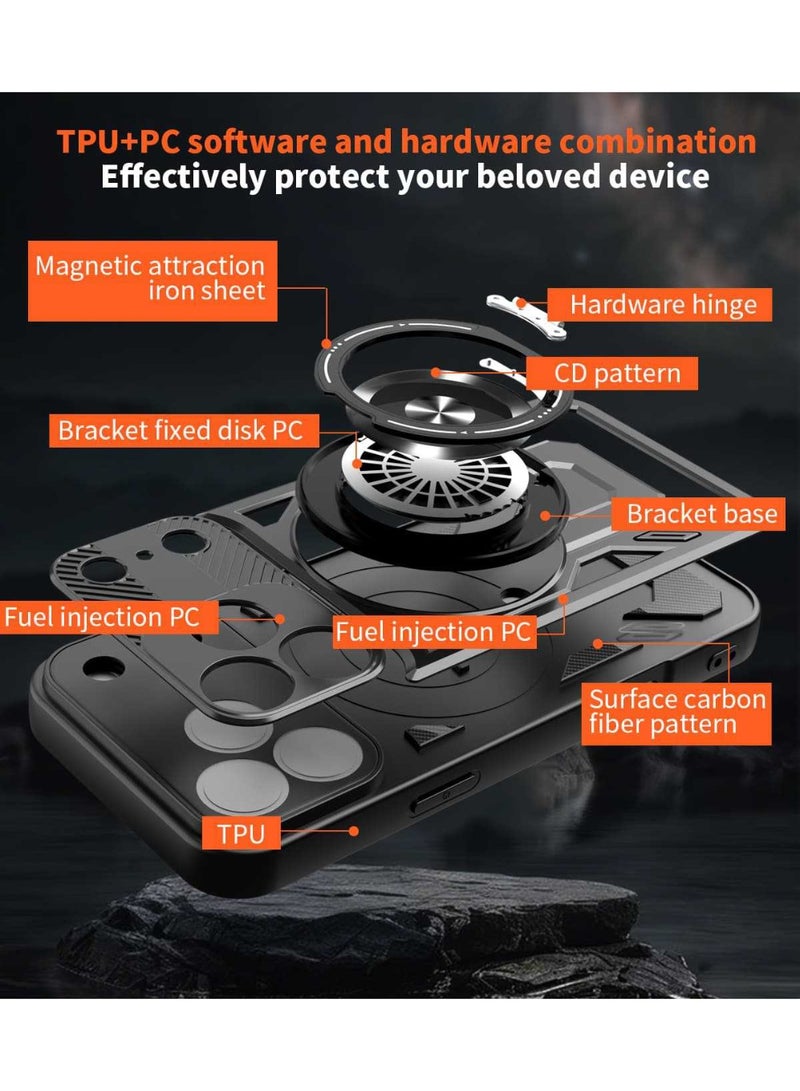 TPU+PC software and hardware combination
Effectively protect your beloved device

Magnetic attraction iron sheet

Hardware hinge

CD pattern

Bracket fixed disk PC

Bracket base

Fuel injection PC

Fuel injection PC

Surface carbon fiber pattern

TPU