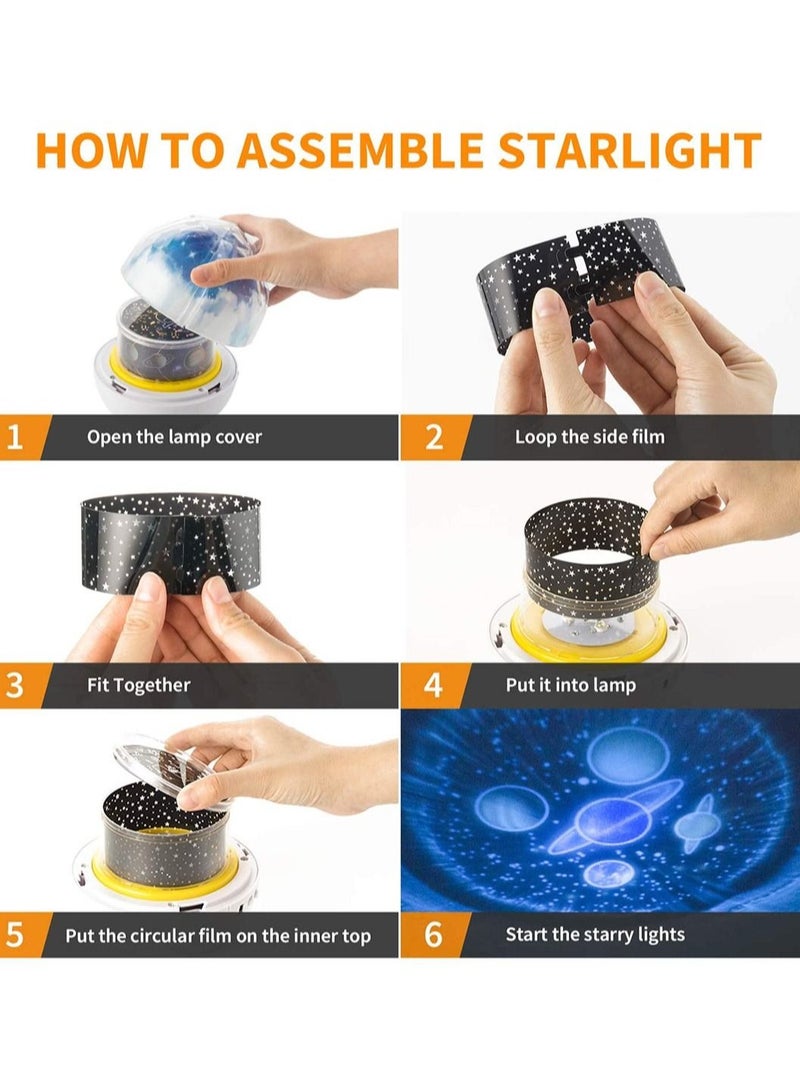 HOW TO ASSEMBLE STARLIGHT

1 Open the lamp cover

2 Loop the side film

3 Fit Together

4 Put it into lamp

5 Put the circular film on the inner top

6 Start the starry lights