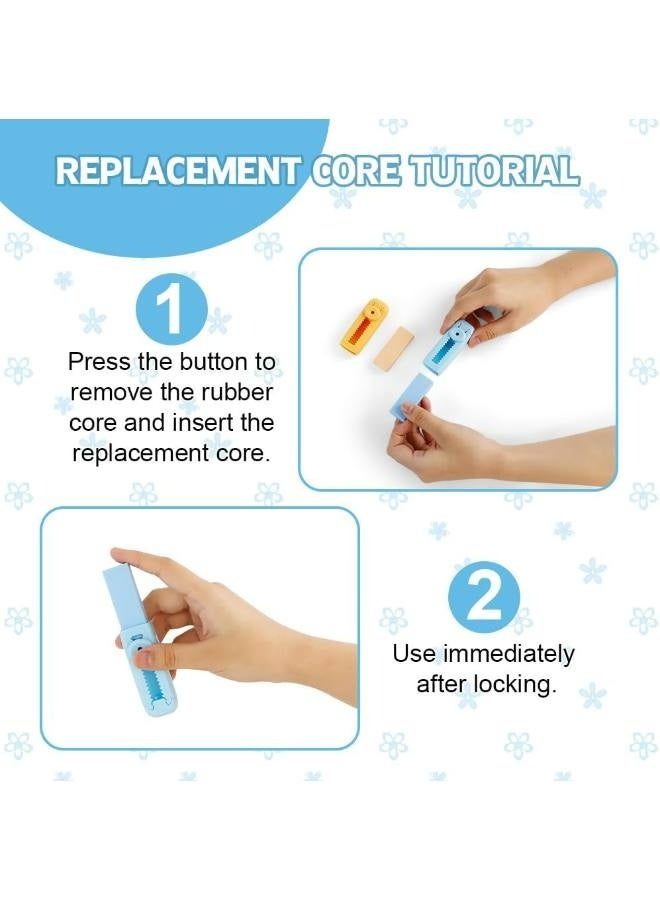 REPLACEMENT CORE TUTORIAL

1

Press the button to remove the rubber core and insert the replacement core.

2

Use immediately after locking.