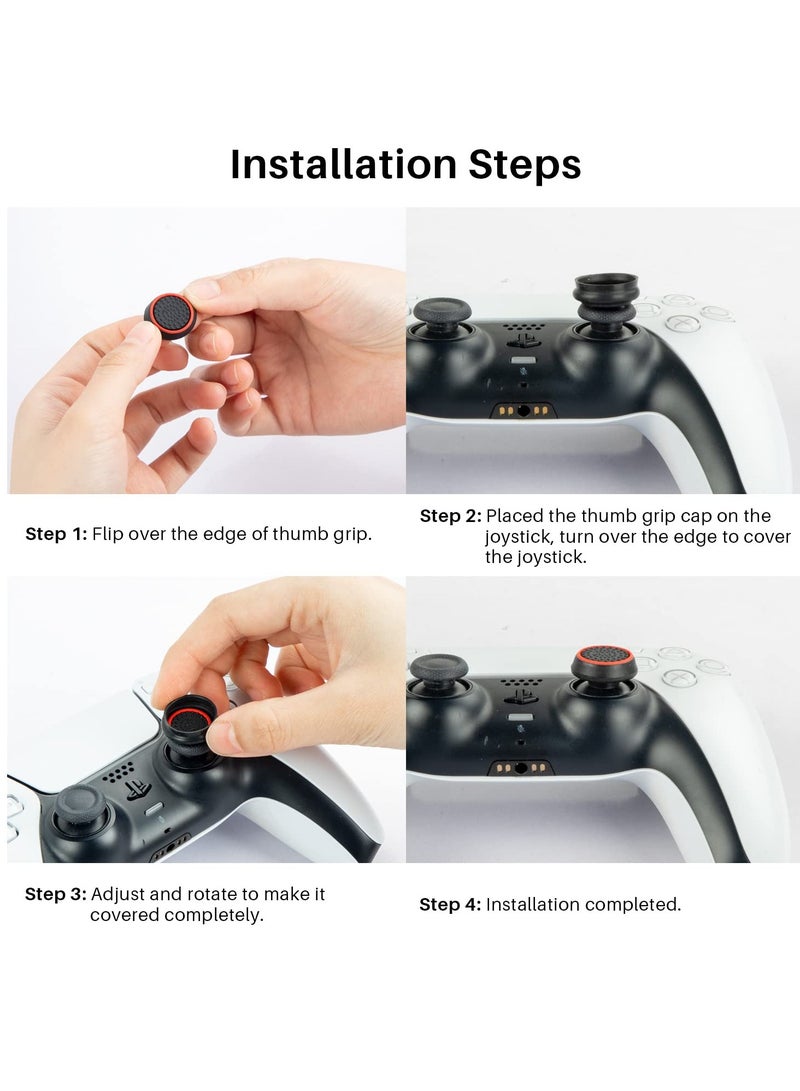 Installation Steps

Step 1: Flip over the edge of thumb grip.

Step 2: Placed the thumb grip cap on the joystick, turn over the edge to cover the joystick.

Step 3: Adjust and rotate to make it covered completely.

Step 4: Installation completed.