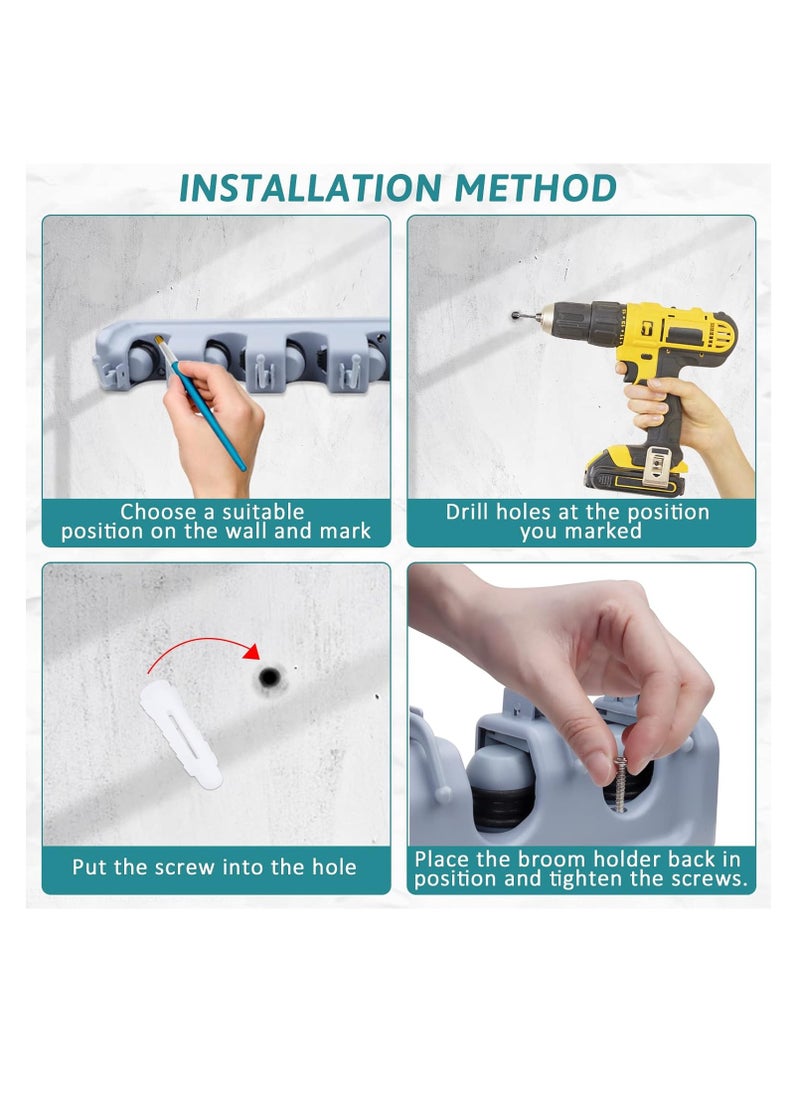 INSTALLATION METHOD

Choose a suitable position on the wall and mark

Drill holes at the position you marked

Put the screw into the hole

Place the broom holder back in position and tighten the screws.