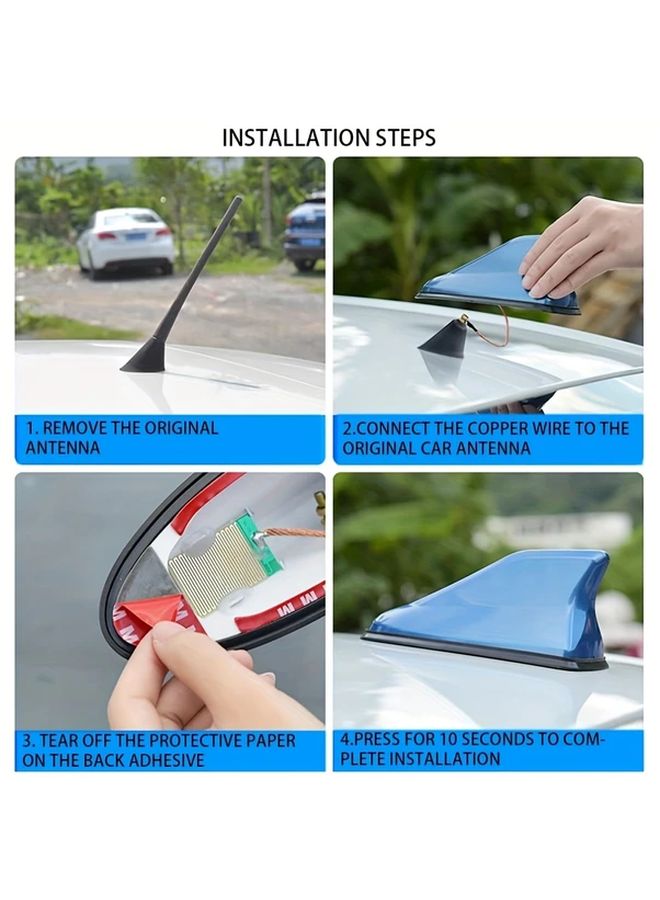 INSTALLATION STEPS

1. REMOVE THE ORIGINAL ANTENNA

2.CONNECT THE COPPER WIRE TO THE ORIGINAL CAR ANTENNA

3. TEAR OFF THE PROTECTIVE PAPER ON THE BACK ADHESIVE

4.PRESS FOR 10 SECONDS TO COMPLETE INSTALLATION