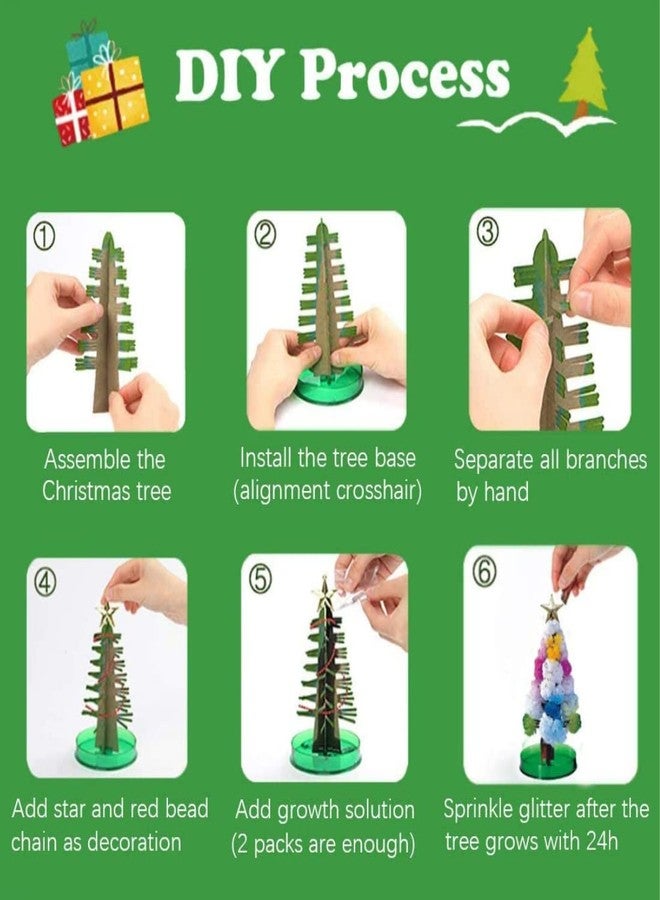 DIY Process

①

Assemble the Christmas tree

②

Install the tree base (alignment crosshair)

③

Separate all branches by hand

④

Add star and red bead chain as decoration

⑤

Add growth solution (2 packs are enough)

⑥

Sprinkle glitter after the tree grows with 24h