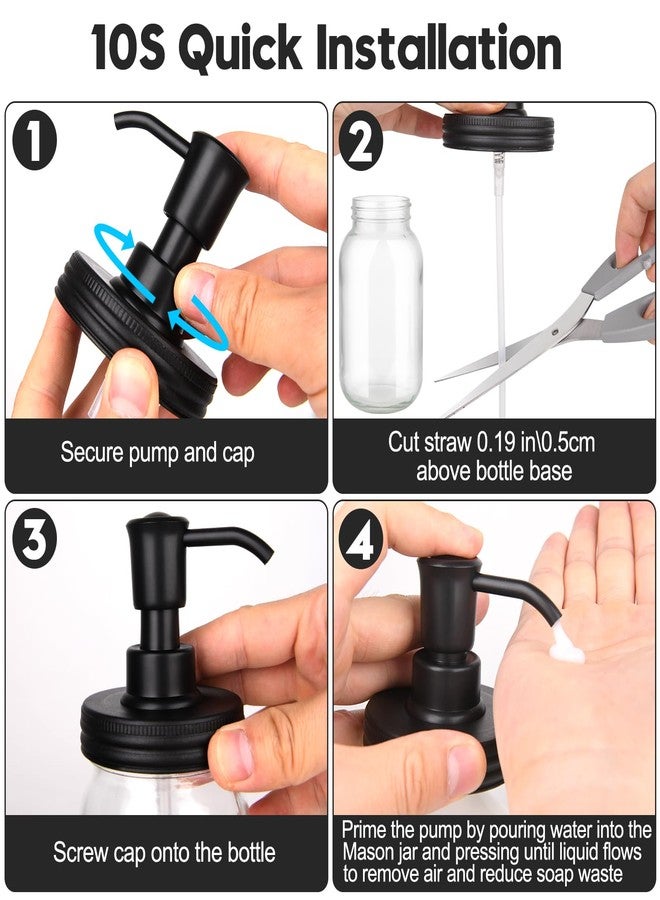 10S Quick Installation

1

Secure pump and cap

2

Cut straw 0.19 in\0.5cm above bottle base

3

Screw cap onto the bottle

4

Prime the pump by pouring water into the Mason jar and pressing until liquid flows to remove air and reduce soap waste