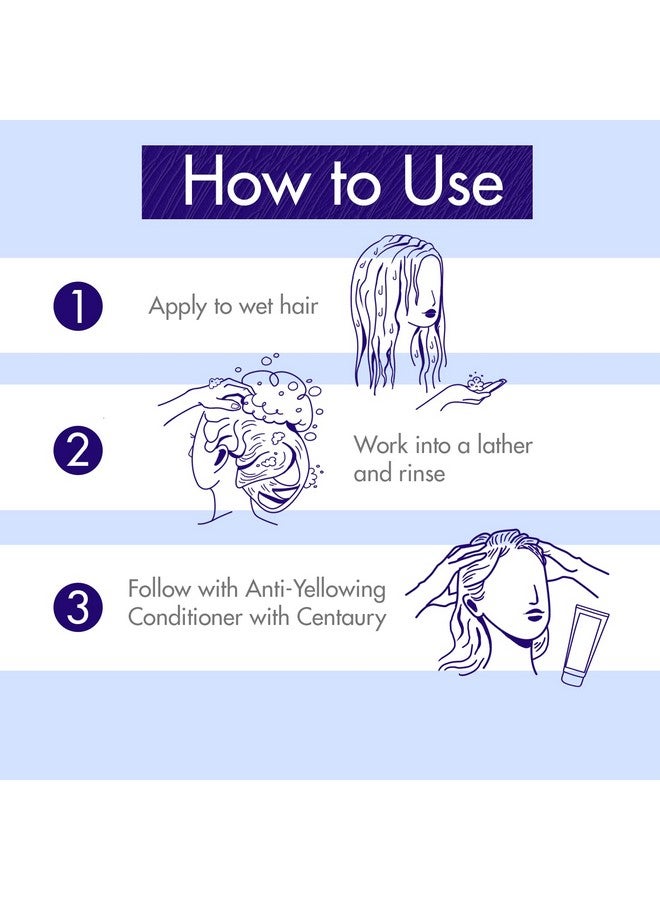 How to Use

1 Apply to wet hair

2 Work into a lather and rinse

3 Follow with Anti-Yellowing Conditioner with Centaury