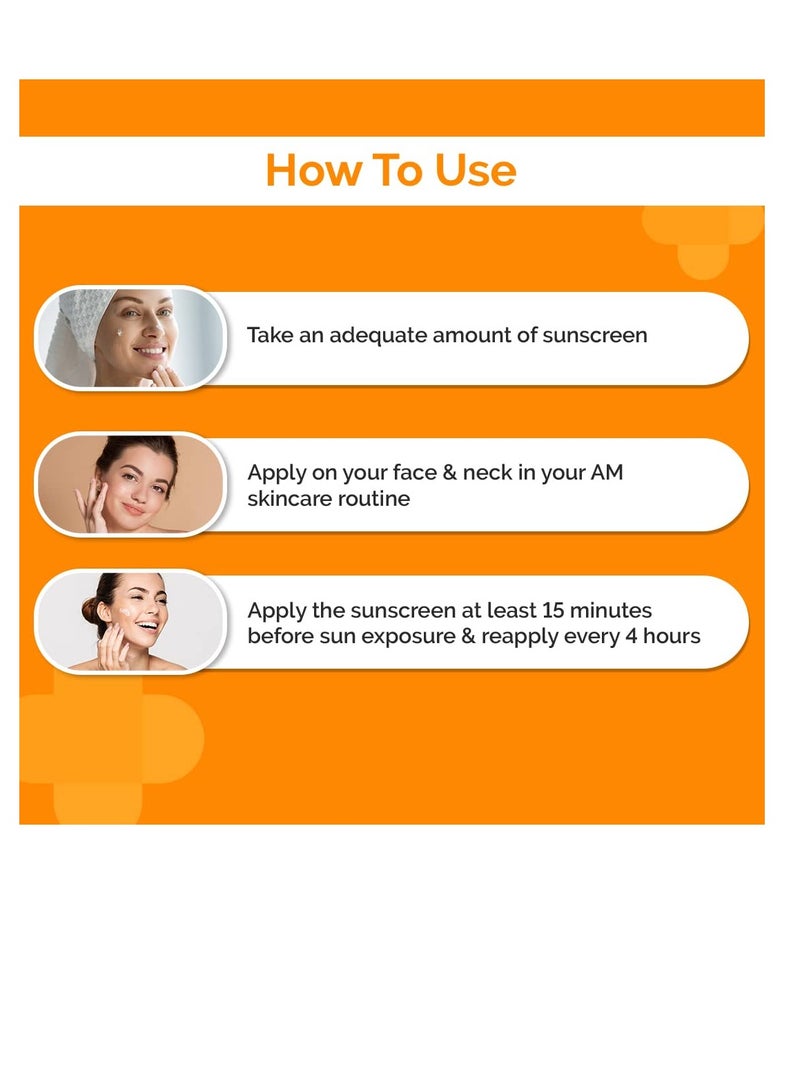 How To Use

Take an adequate amount of sunscreen

Apply on your face & neck in your AM skincare routine

Apply the sunscreen at least 15 minutes before sun exposure & reapply every 4 hours