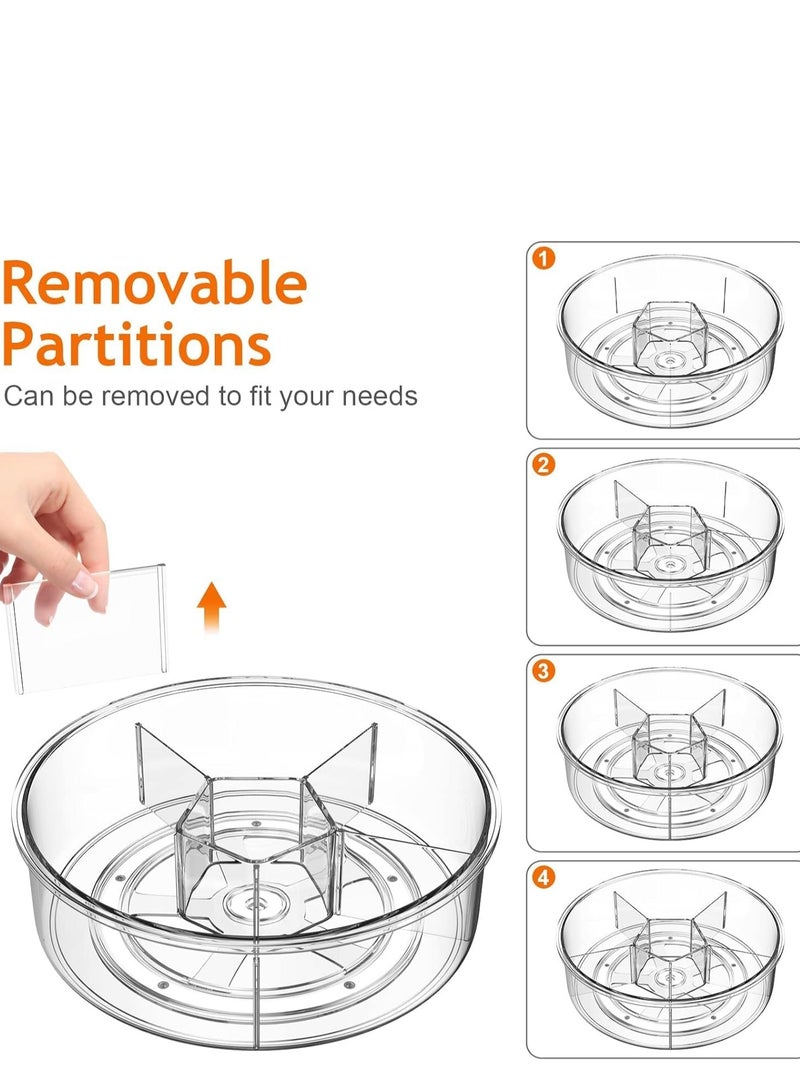 Removable Partitions
Can be removed to fit your needs

1

2

3

4