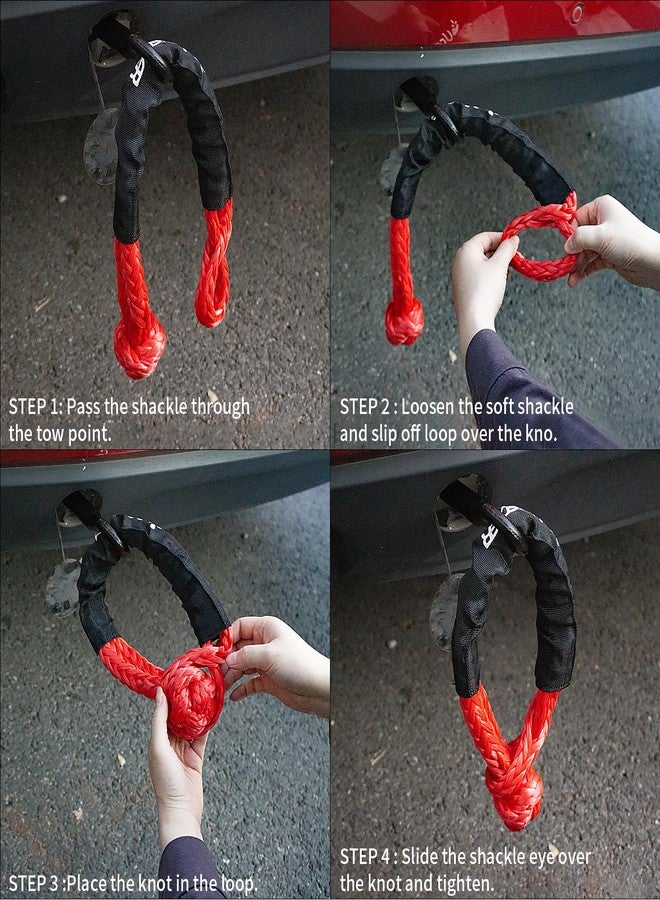 STEP 1: Pass the shackle through the tow point.

STEP 2 : Loosen the soft shackle and slip off loop over the kno.

STEP 3 :Place the knot in the loop.

STEP 4 : Slide the shackle eye over the knot and tighten.