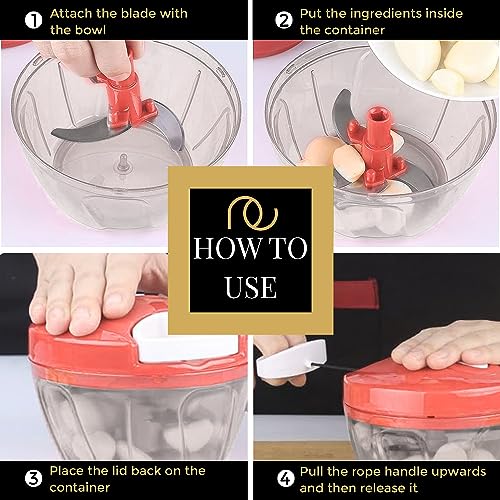 1 Attach the blade with the bowl

2 Put the ingredients inside the container

HOW TO USE

3 Place the lid back on the container

4 Pull the rope handle upwards and then release it