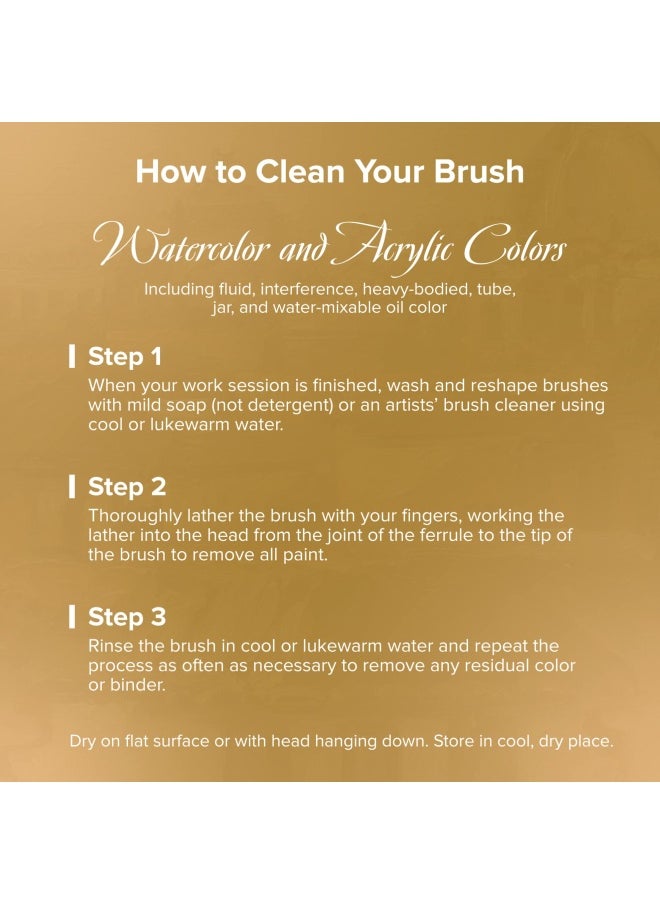 How to Clean Your Brush

Watercolor and Acrylic Colors

Including fluid, interference, heavy-bodied, tube, jar, and water-mixable oil color

Step 1

When your work session is finished, wash and reshape brushes with mild soap (not detergent) or an artists' brush cleaner using cool or lukewarm water.

Step 2

Thoroughly lather the brush with your fingers, working the lather into the head from the joint of the ferrule to the tip of the brush to remove all paint.

Step 3

Rinse the brush in cool or lukewarm water and repeat the process as often as necessary to remove any residual color or binder.

Dry on flat surface or with head hanging down. Store in cool, dry place.