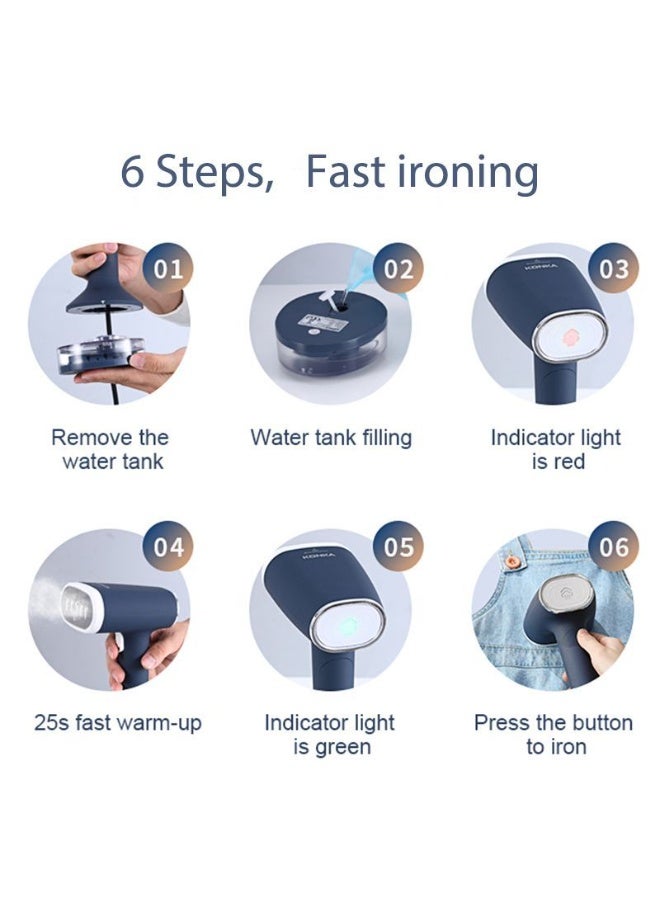 6 Steps, Fast ironing

01
Remove the water tank

02
Water tank filling

03
KONKA
Indicator light is red

04
25s fast warm-up

05
KONKA
Indicator light is green

06
Press the button to iron