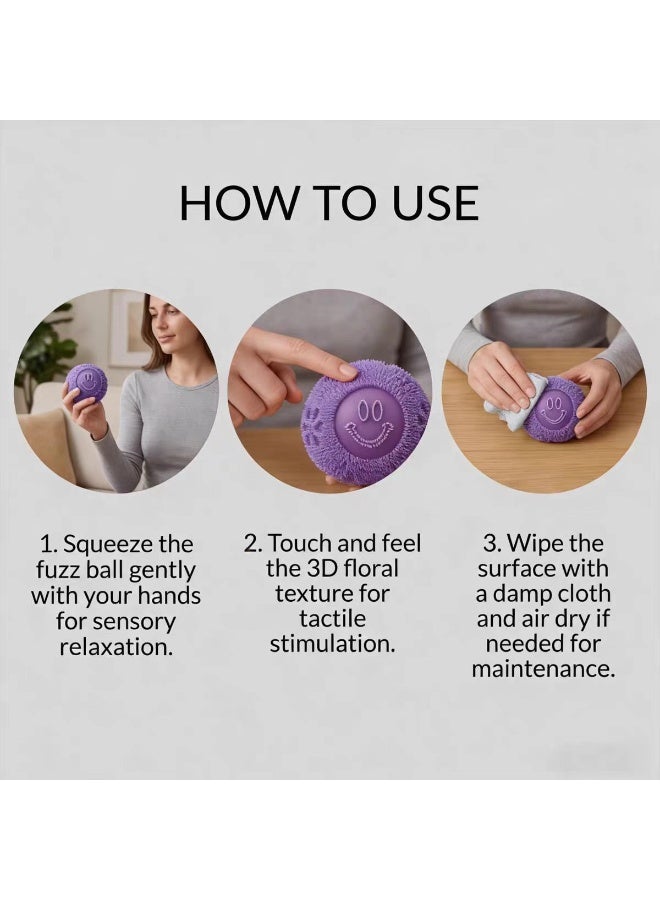 HOW TO USE

1. Squeeze the fuzz ball gently with your hands for sensory relaxation.

2. Touch and feel the 3D floral texture for tactile stimulation.

3. Wipe the surface with a damp cloth and air dry if needed for maintenance.