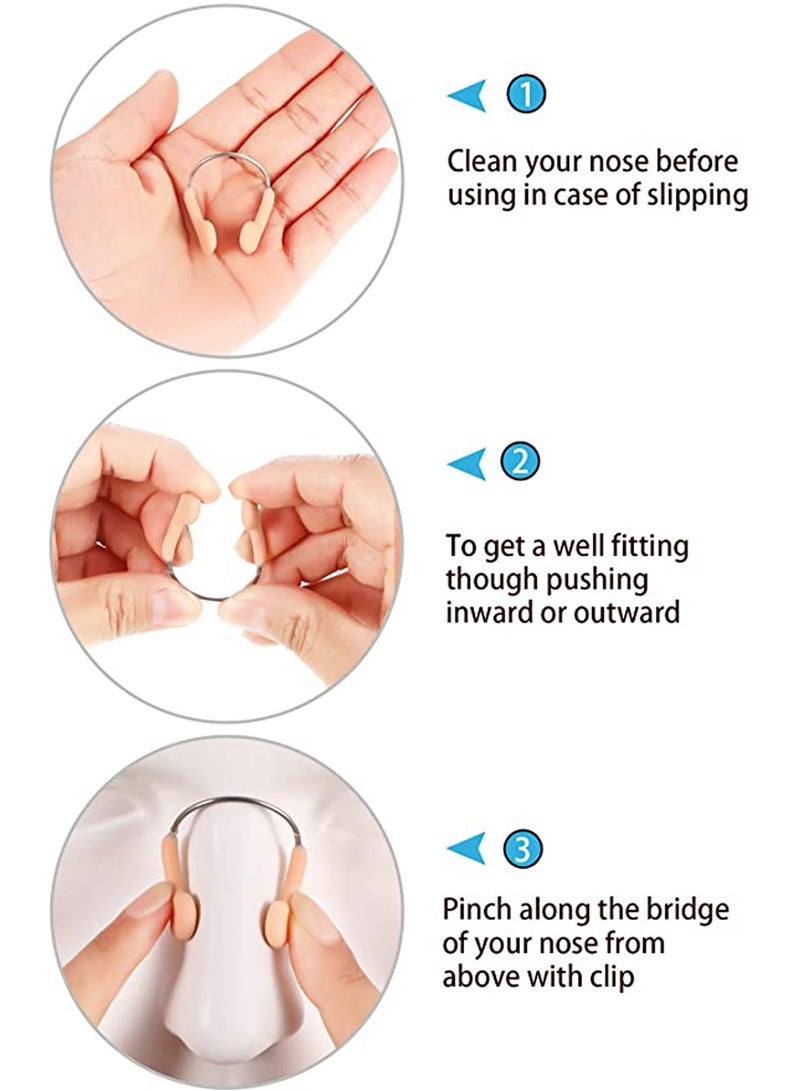 1

Clean your nose before using in case of slipping

2

To get a well fitting though pushing inward or outward

3

Pinch along the bridge of your nose from above with clip