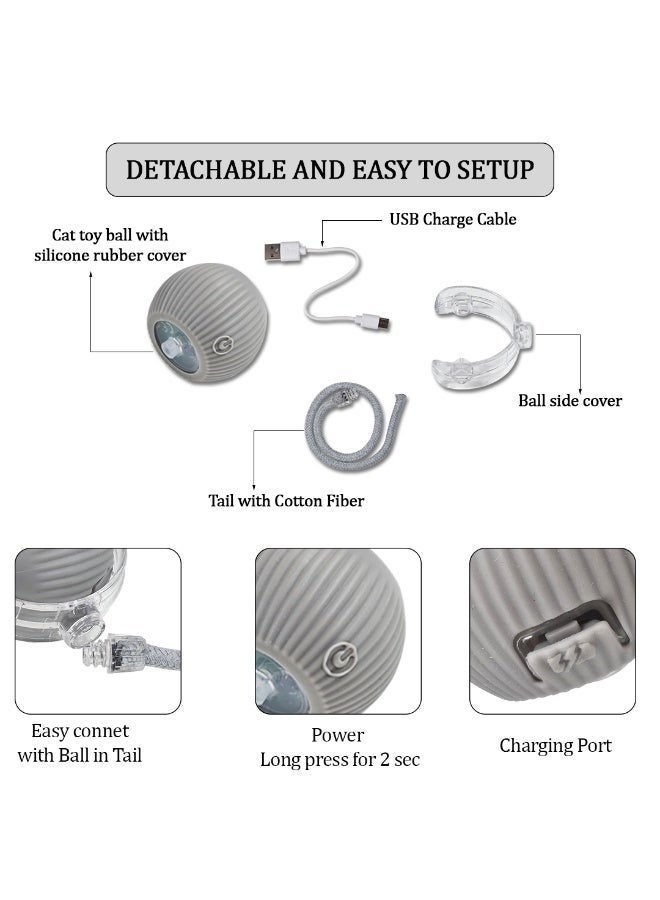 DETACHABLE AND EASY TO SETUP

Cat toy ball with silicone rubber cover

USB Charge Cable

Ball side cover

Tail with Cotton Fiber

Easy connet with Ball in Tail

Power
Long press for 2 sec

Charging Port