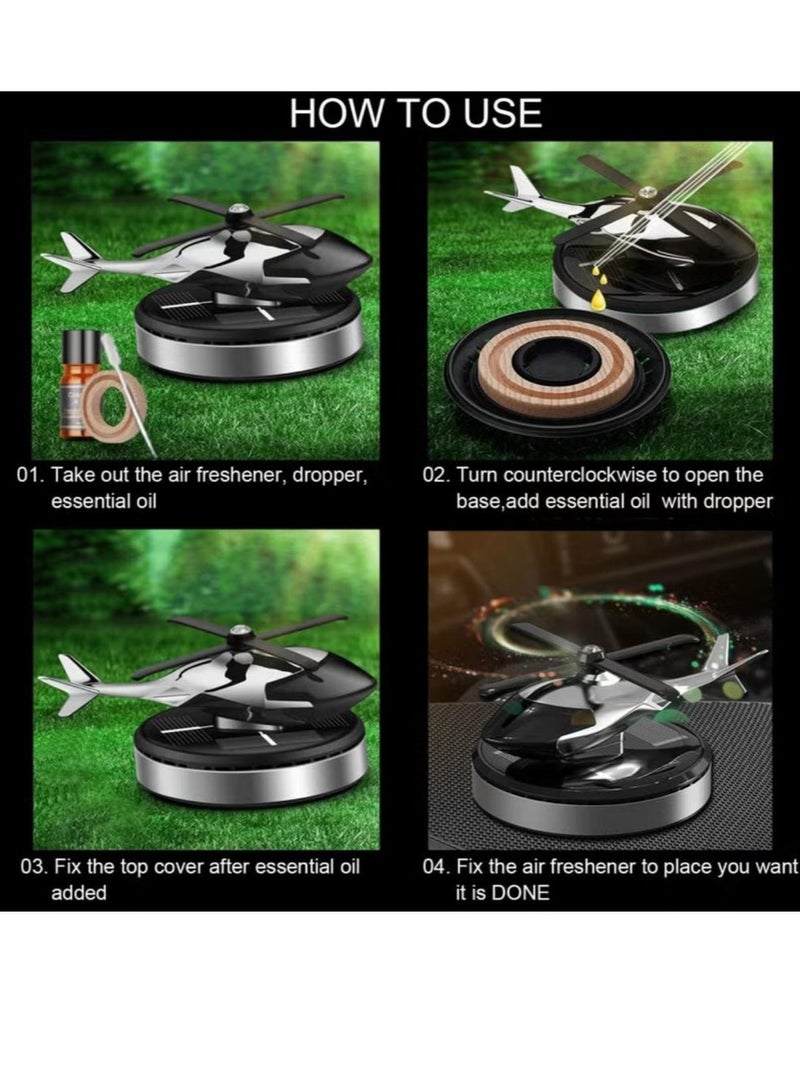 HOW TO USE

01. Take out the air freshener, dropper, essential oil

02. Turn counterclockwise to open the base,add essential oil with dropper

03. Fix the top cover after essential oil added

04. Fix the air freshener to place you want it is DONE