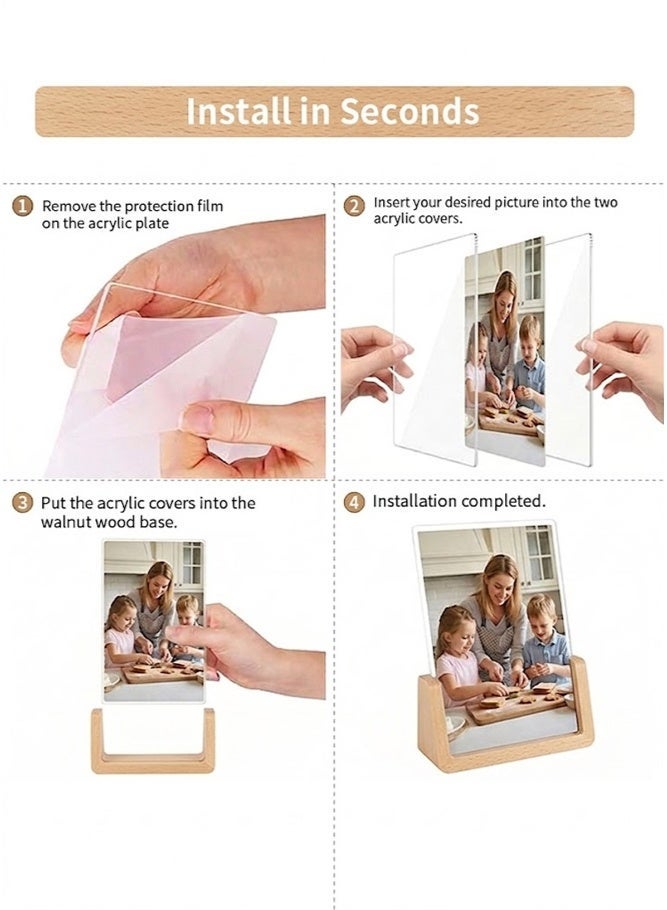 Install in Seconds

1 Remove the protection film on the acrylic plate

2 Insert your desired picture into the two acrylic covers.

3 Put the acrylic covers into the walnut wood base.

4 Installation completed.