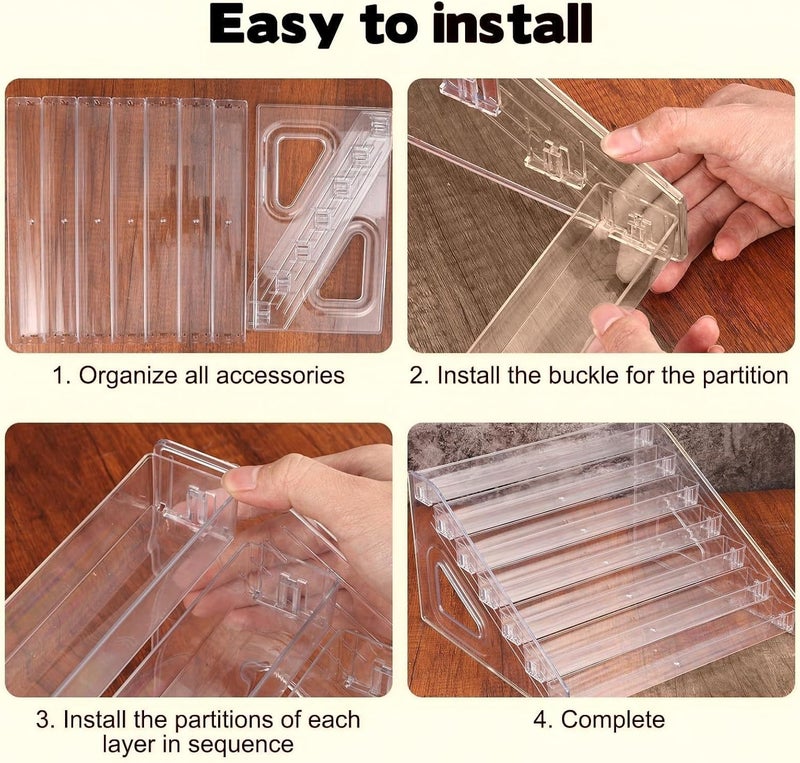 Easy to install

1. Organize all accessories

2. Install the buckle for the partition

3. Install the partitions of each layer in sequence

4. Complete