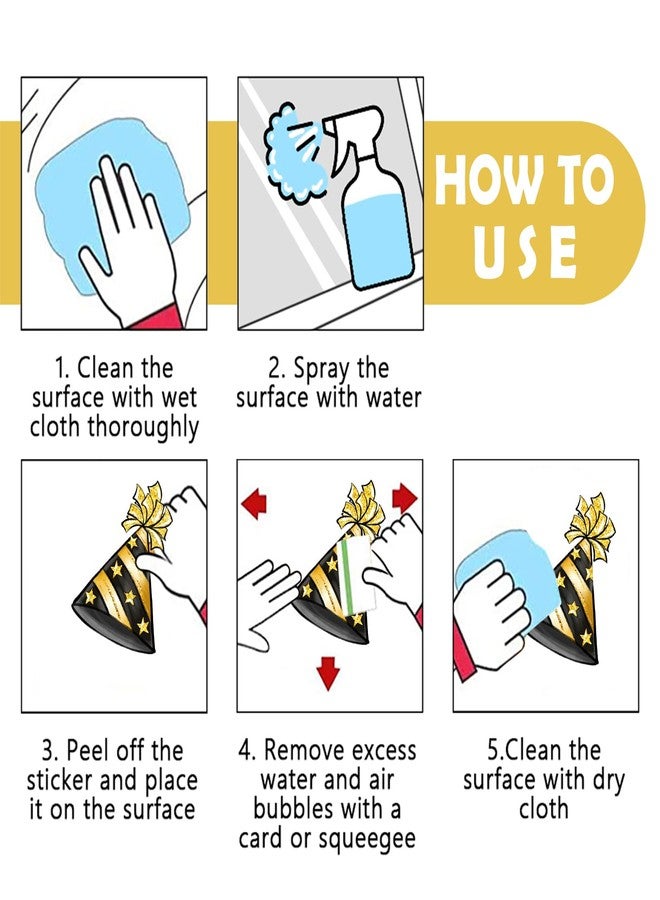 HOW TO USE

1. Clean the surface with wet cloth thoroughly

2. Spray the surface with water

3. Peel off the sticker and place it on the surface

4. Remove excess water and air bubbles with a card or squeegee

5.Clean the surface with dry cloth