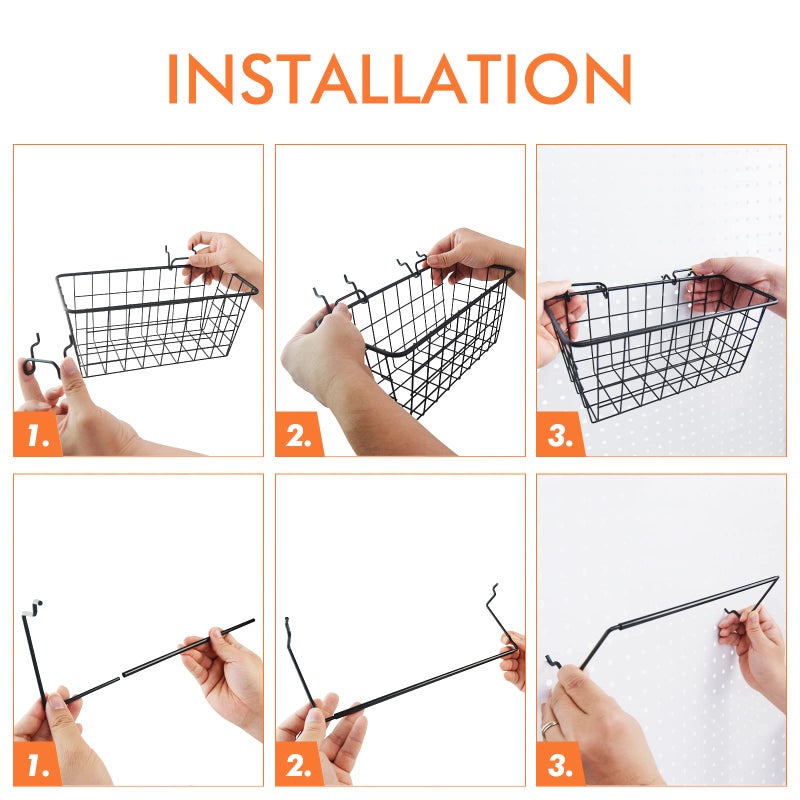 INSTALLATION

1.

2.

3.

1.

2.

3.