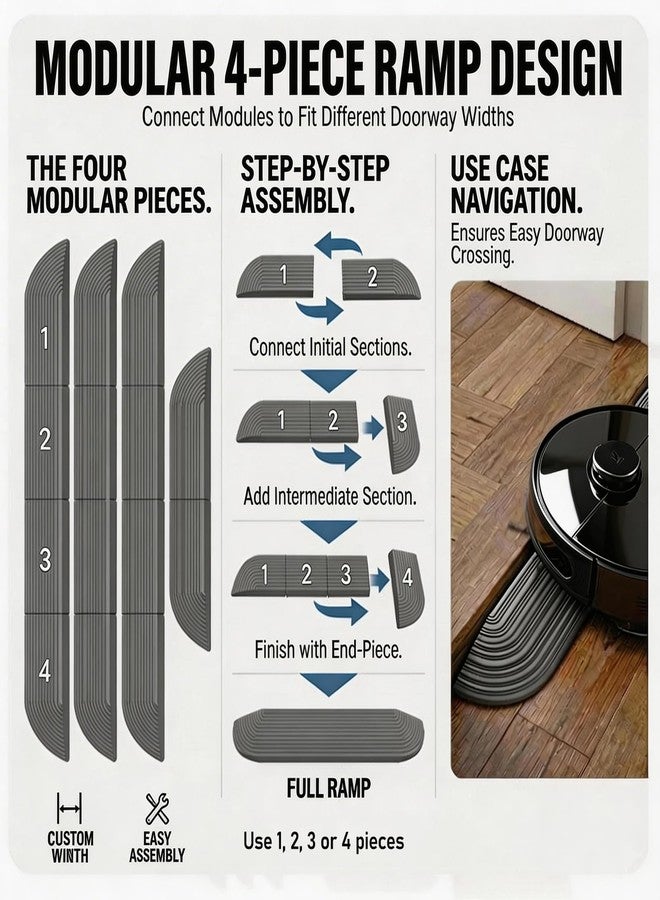 MODULAR 4-PIECE RAMP DESIGN

Connect Modules to Fit Different Doorway Widths

THE FOUR MODULAR PIECES.

1
2
3
4

CUSTOM WINTH

EASY ASSEMBLY

STEP-BY-STEP ASSEMBLY.

1 2

Connect Initial Sections.

1 2 3

Add Intermediate Section.

1 2 3 4

Finish with End-Piece.

FULL RAMP

Use 1, 2, 3 or 4 pieces

USE CASE NAVIGATION.

Ensures Easy Doorway Crossing.